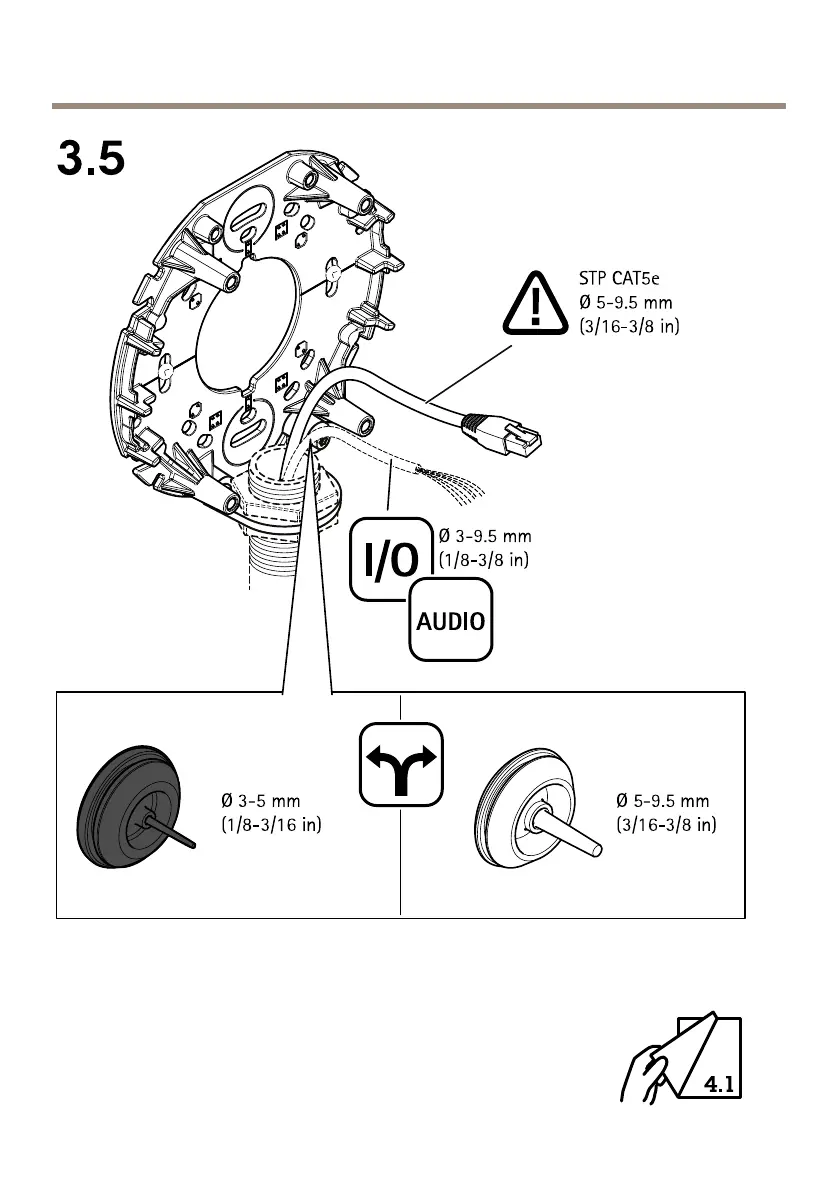 3.5

STP CAT5e
Ø 5-9.5 mm
(3/16-3/8 in)

I/O

Ø 3-9.5 mm
(1/8-3/8 in)

AUDIO

Ø 3-5 mm
(1/8-3/16 in)

Ø 5-9.5 mm
(3/16-3/8 in)

4.1