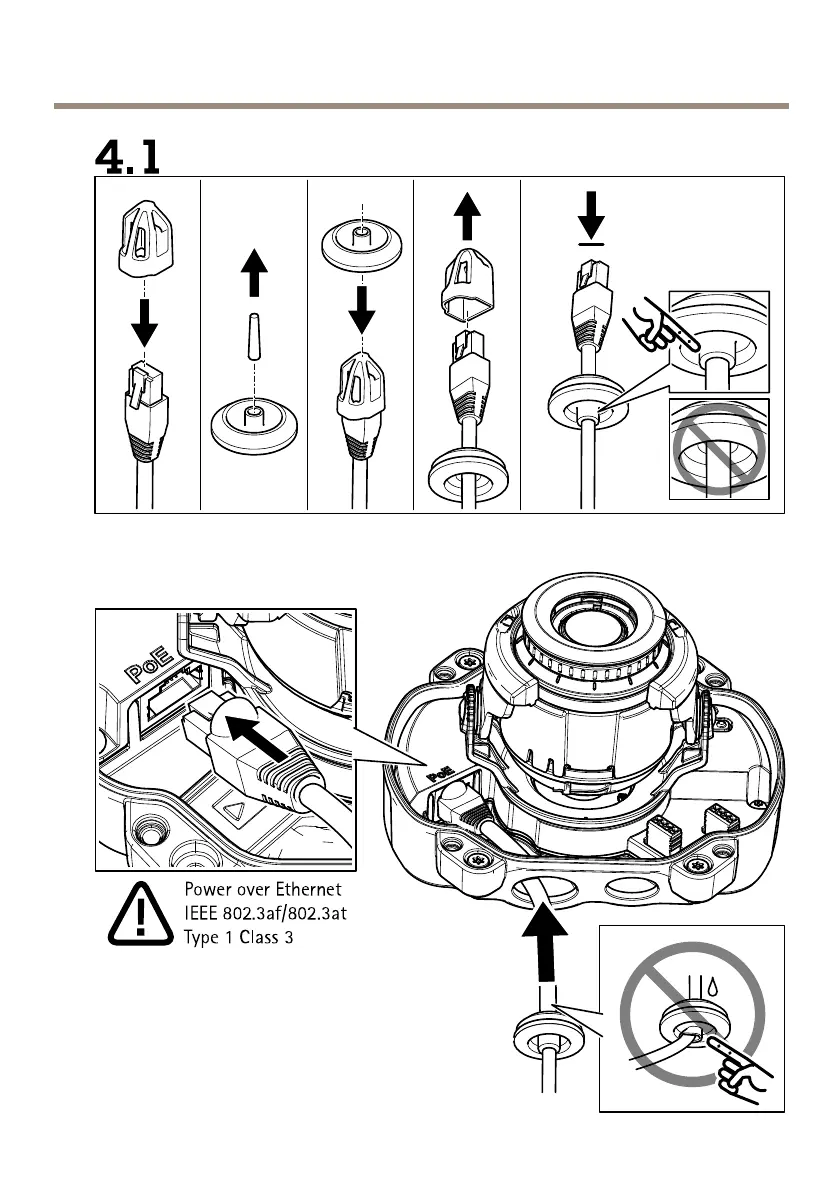 4.1

PoE

PoE

Power over Ethernet
IEEE 802.3af/802.3at
Type 1 Class 3