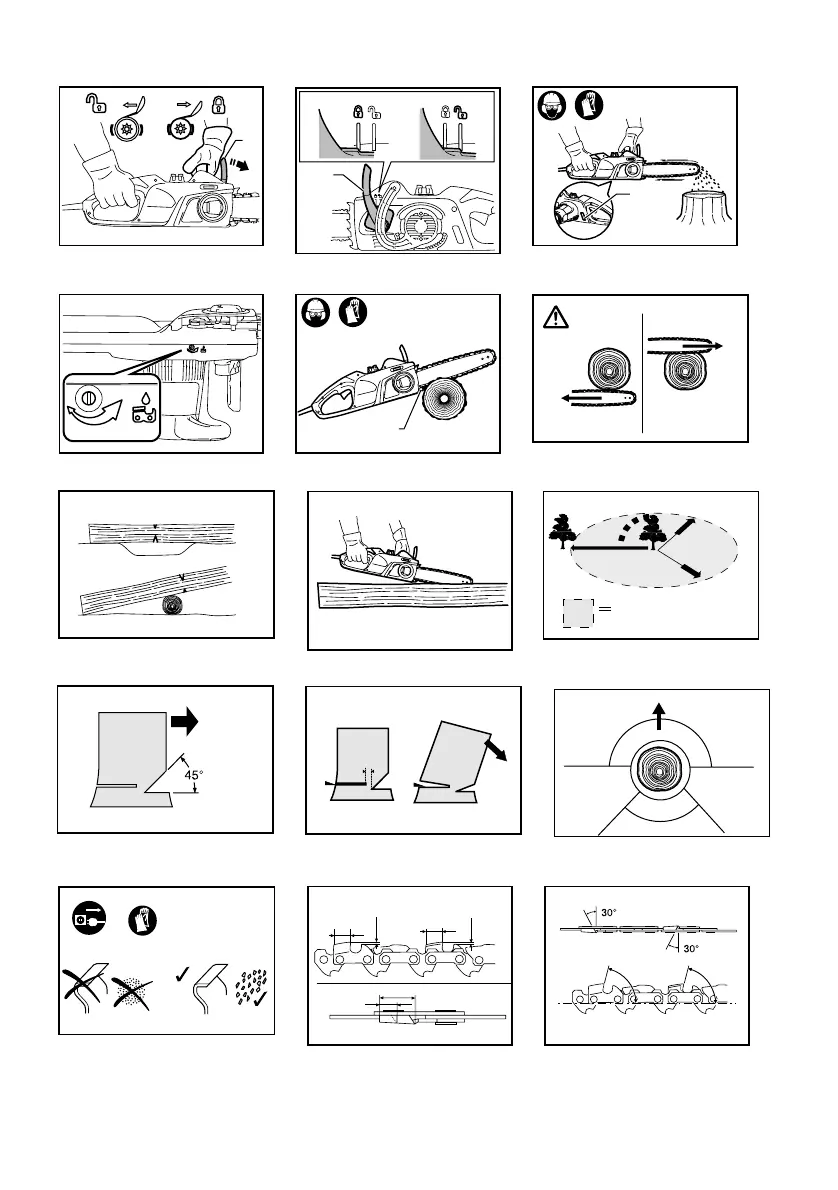 45°

30°

30°