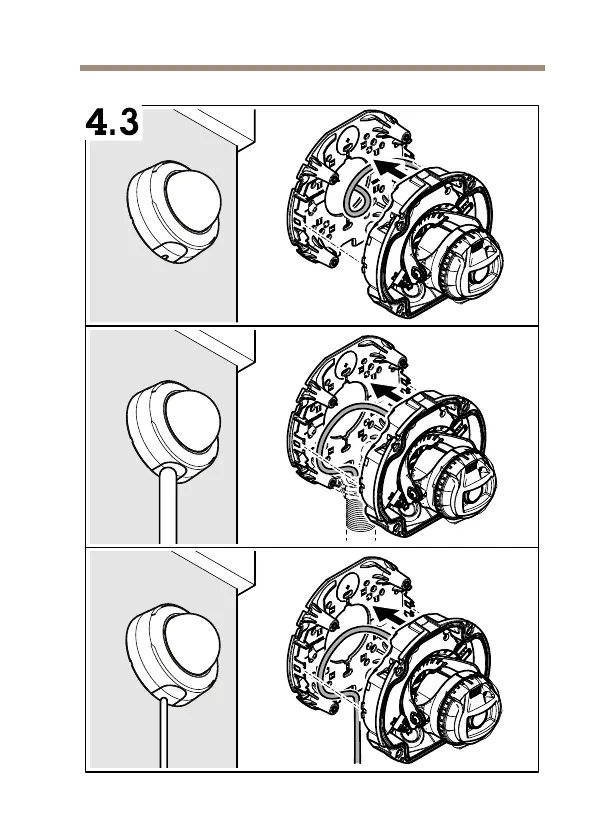 4.3