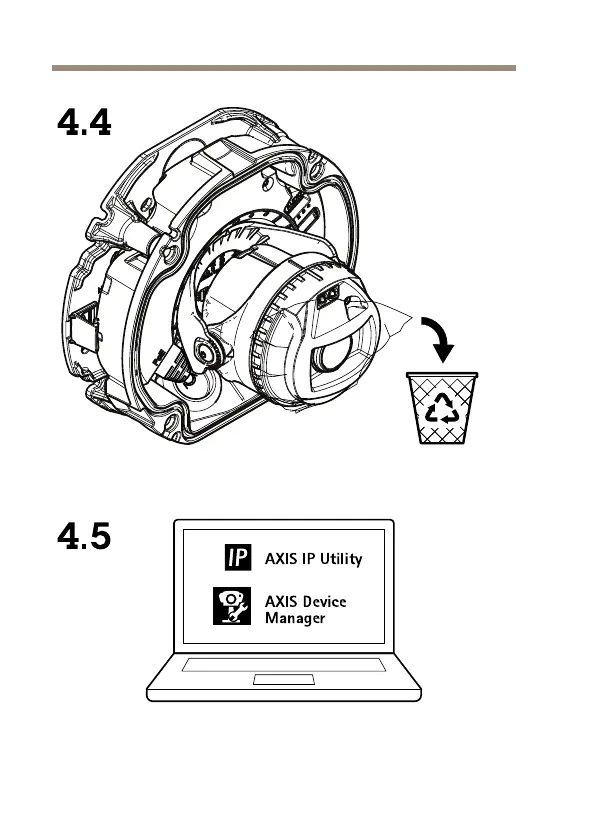 4.4

4.5

IP AXIS IP Utility

AXIS Device Manager