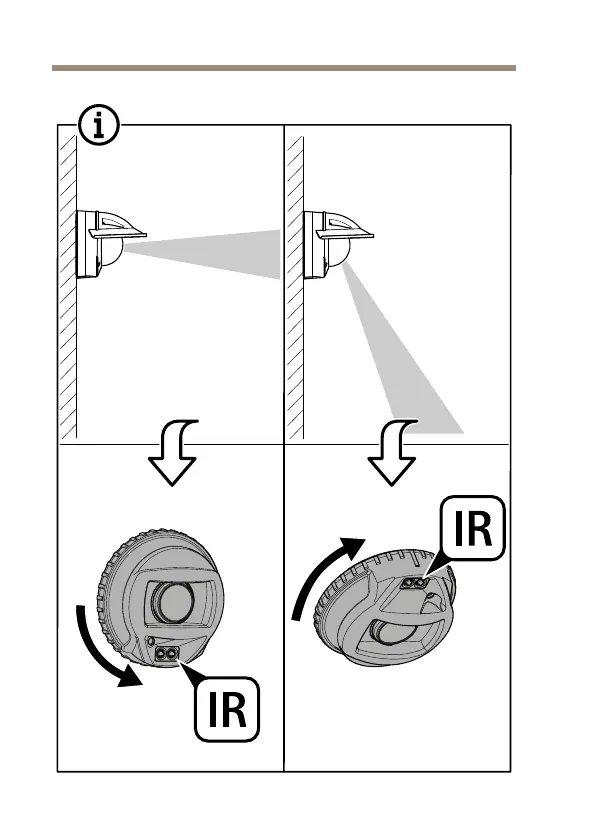 i

IR

IR