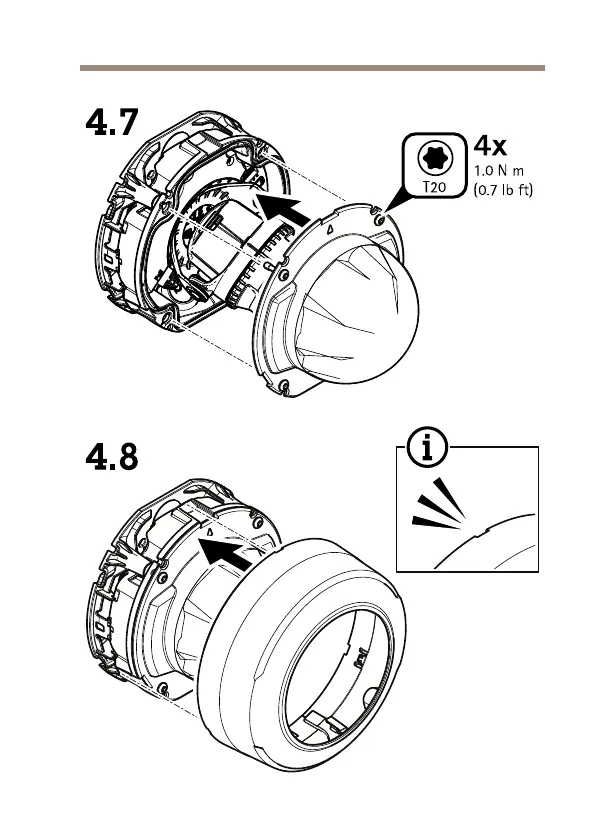 4.7

T20

4x
1.0 N m
(0.7 lb ft)

4.8

i