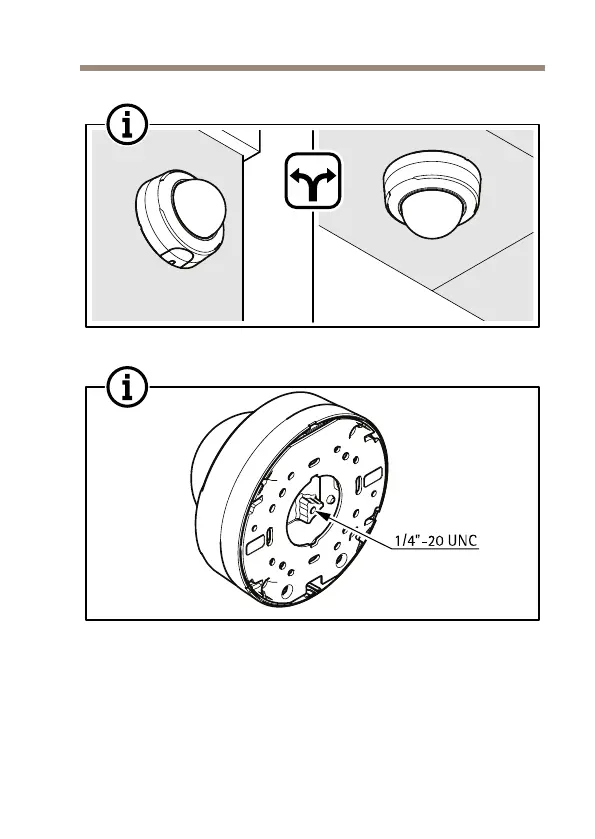 1/4"-20 UNC