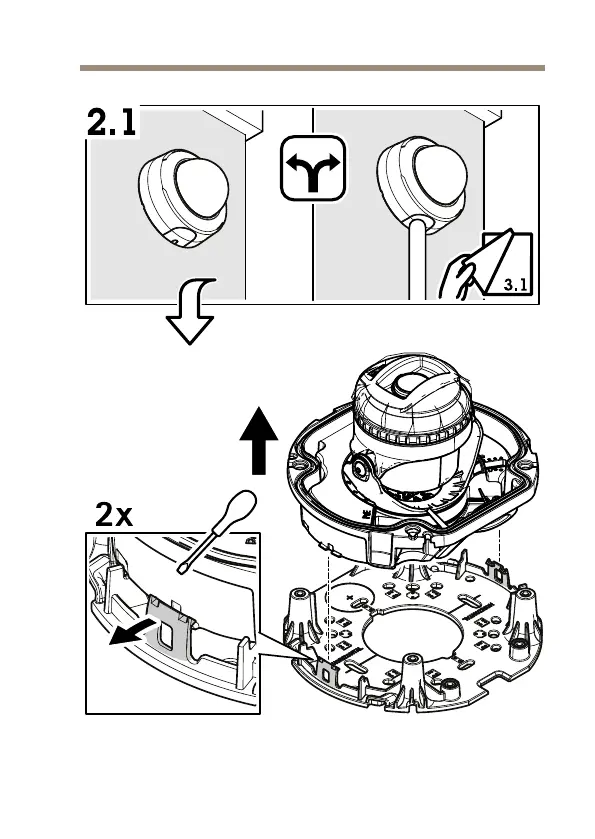 2.1

3.1

2x