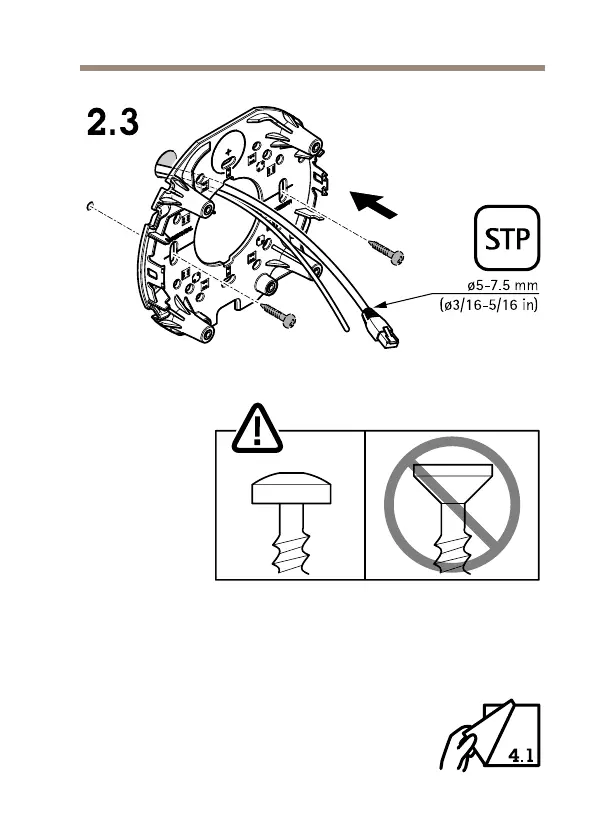 2.3

STP

ø5–7.5 mm
(ø3/16–5/16 in)

4.1