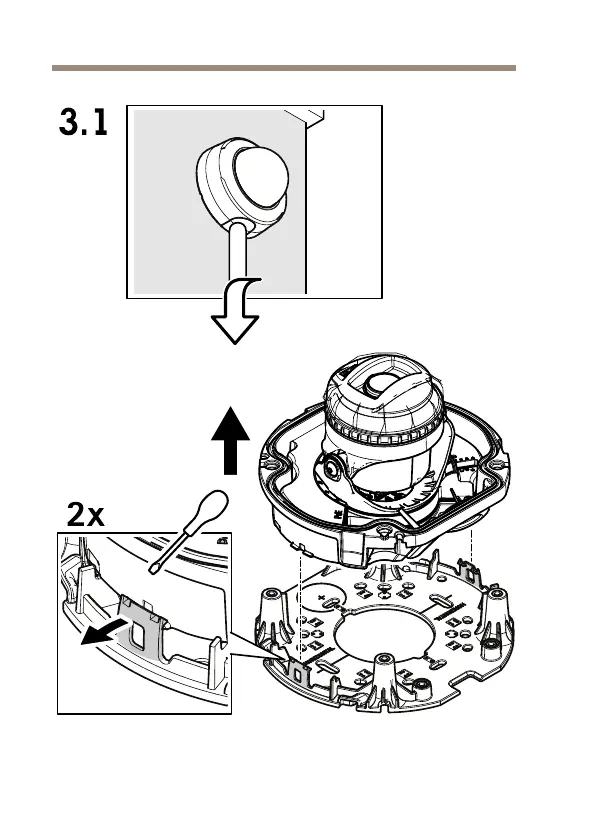 3.1

2x