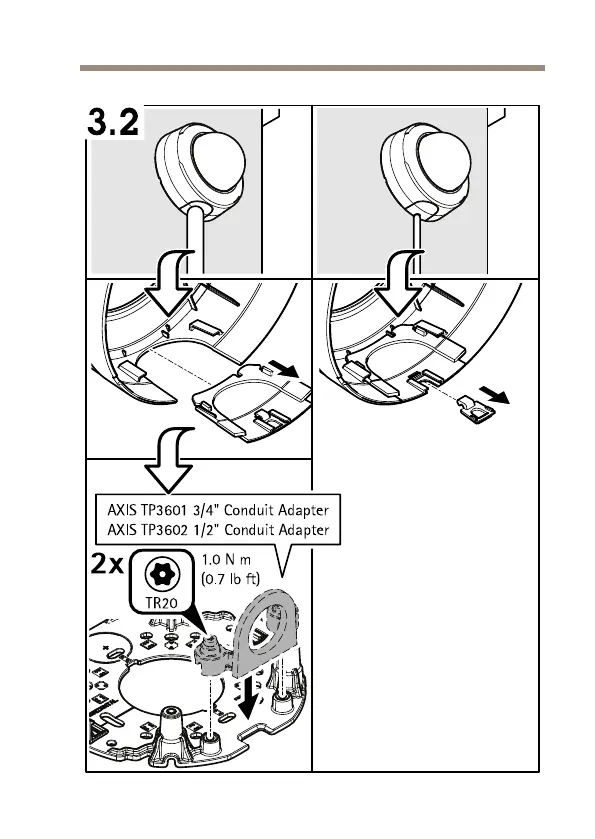 3.2

AXIS TP3601 3/4" Conduit Adapter
AXIS TP3602 1/2" Conduit Adapter

2x

TR20

1.0 N m
(0.7 lb ft)