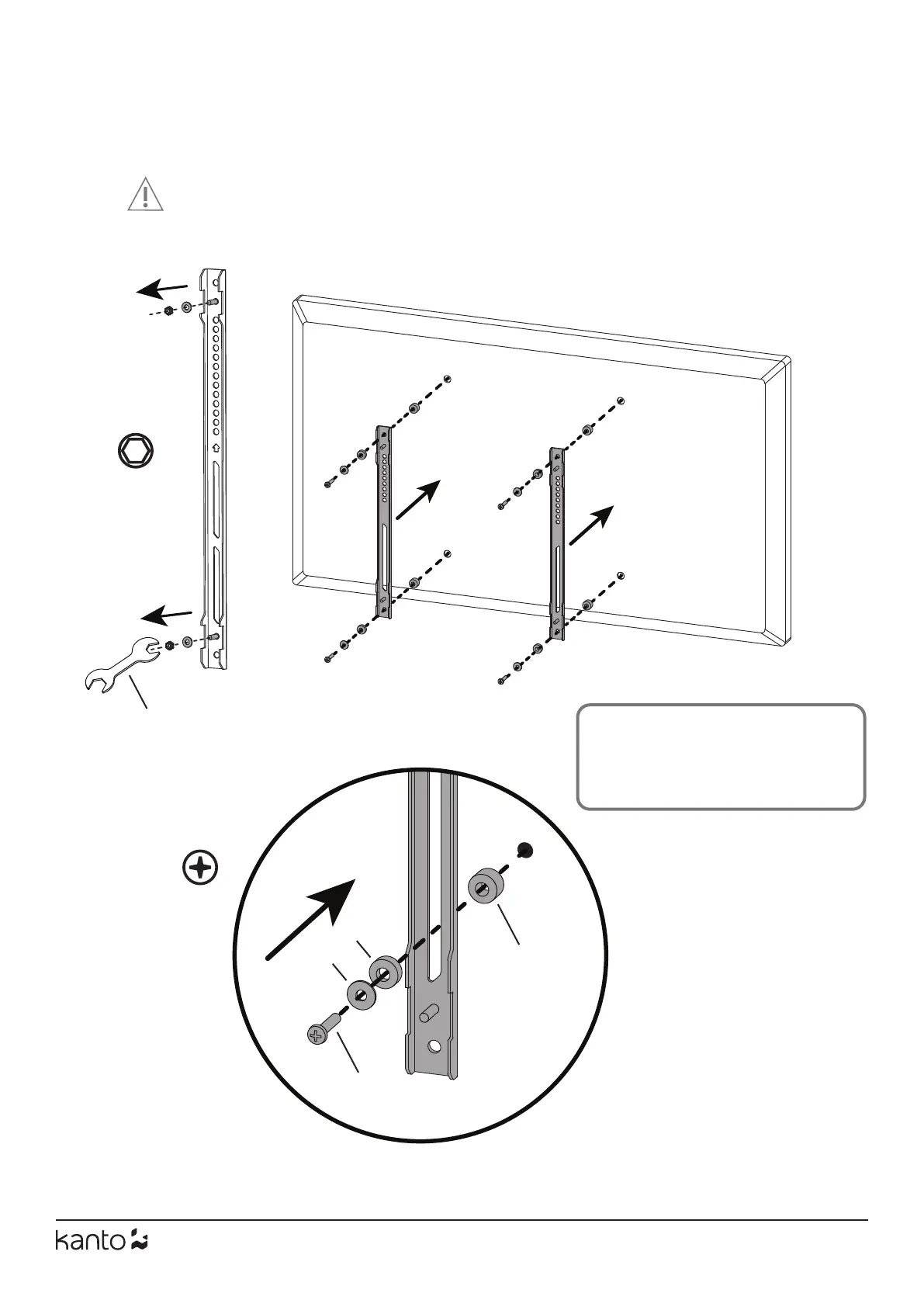 kanto