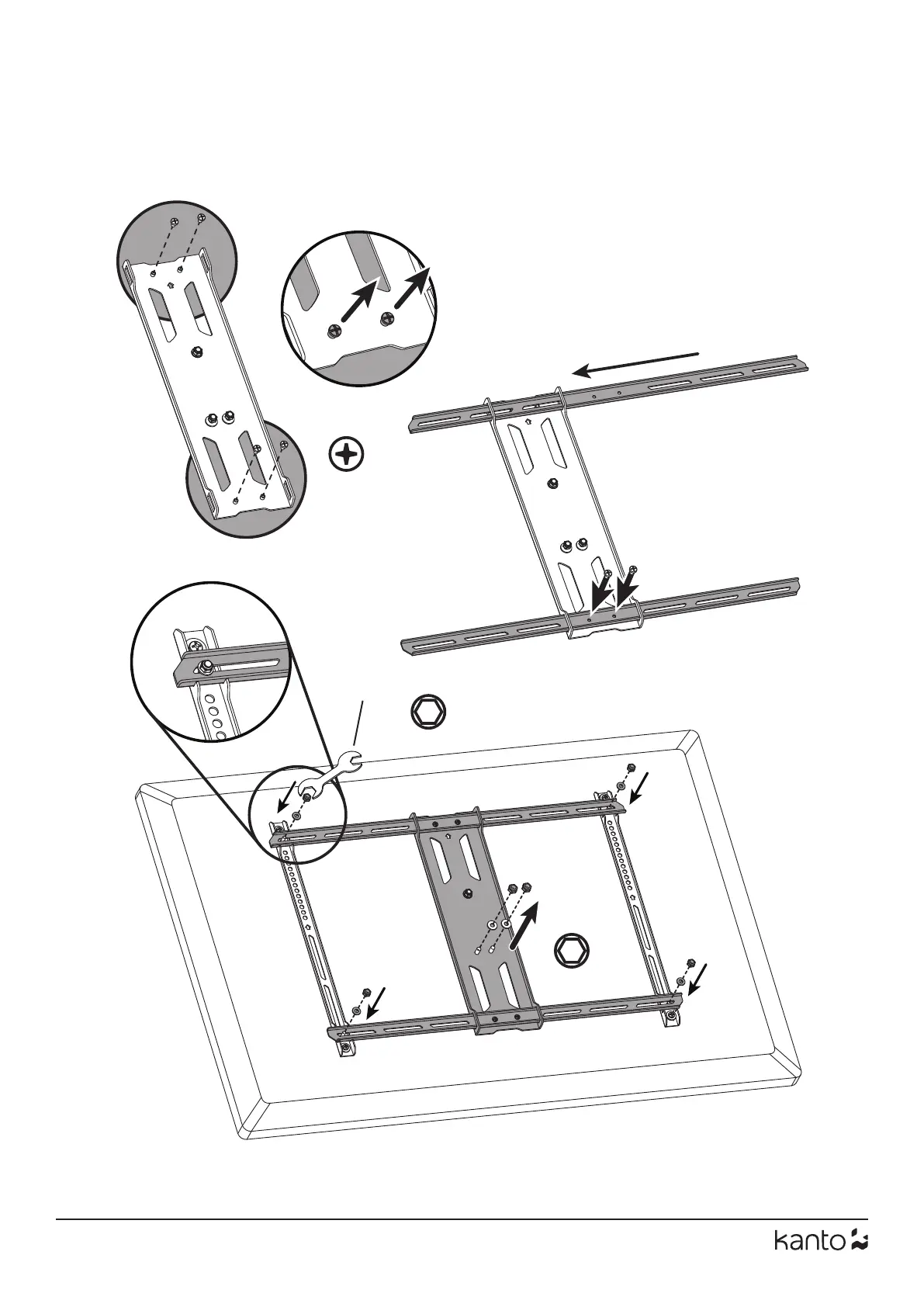 kanto