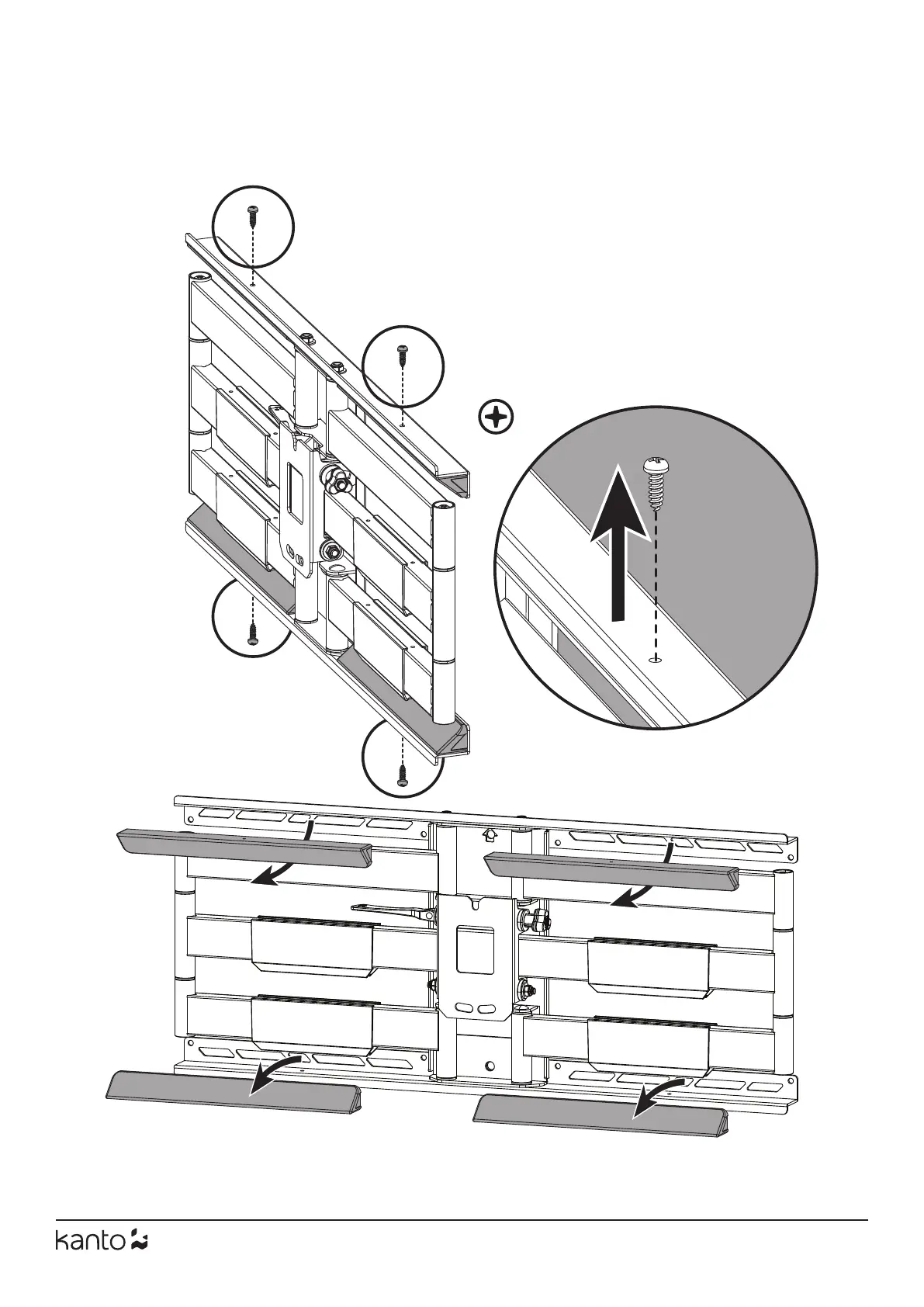 kanto