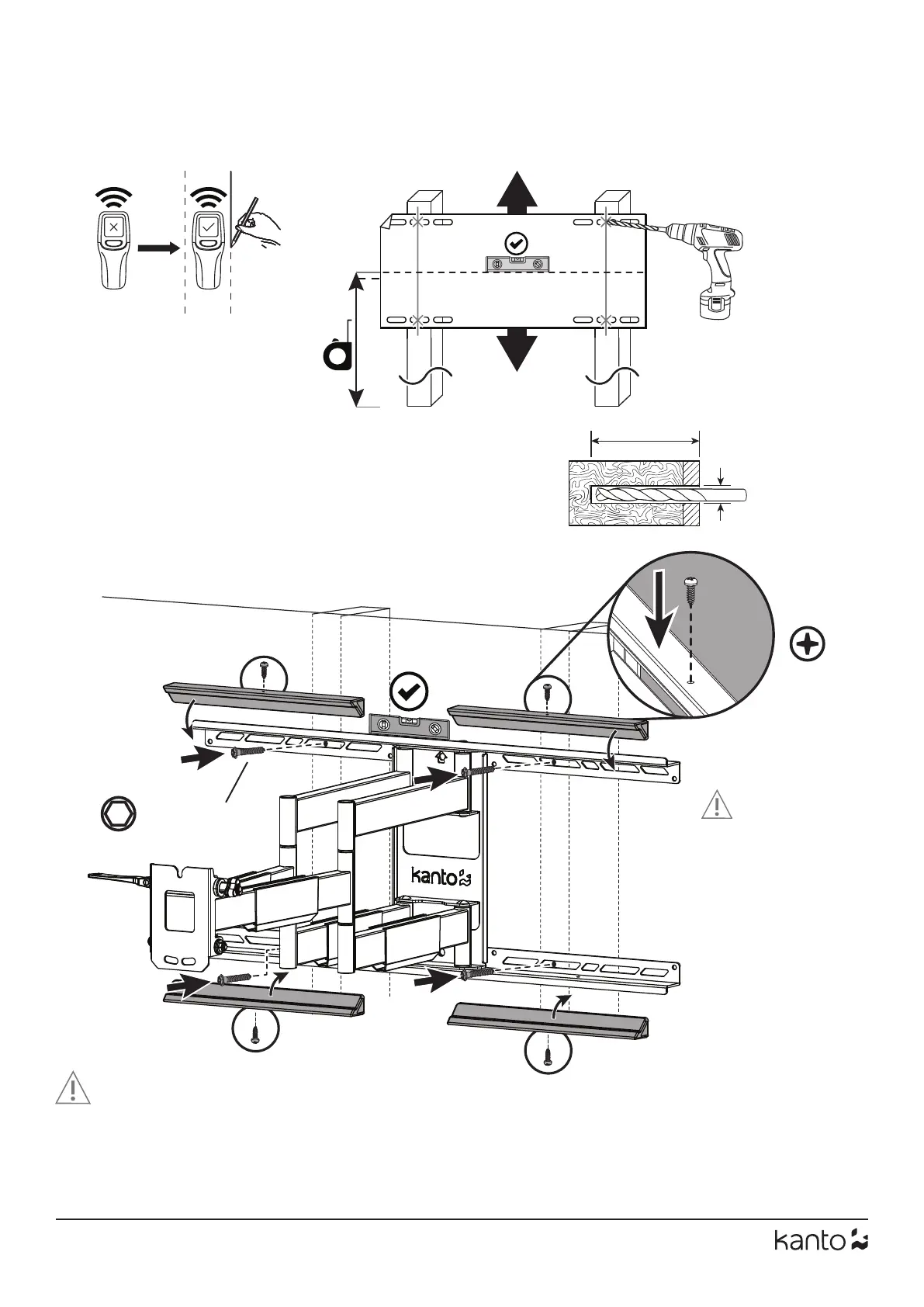 kanto

kanto