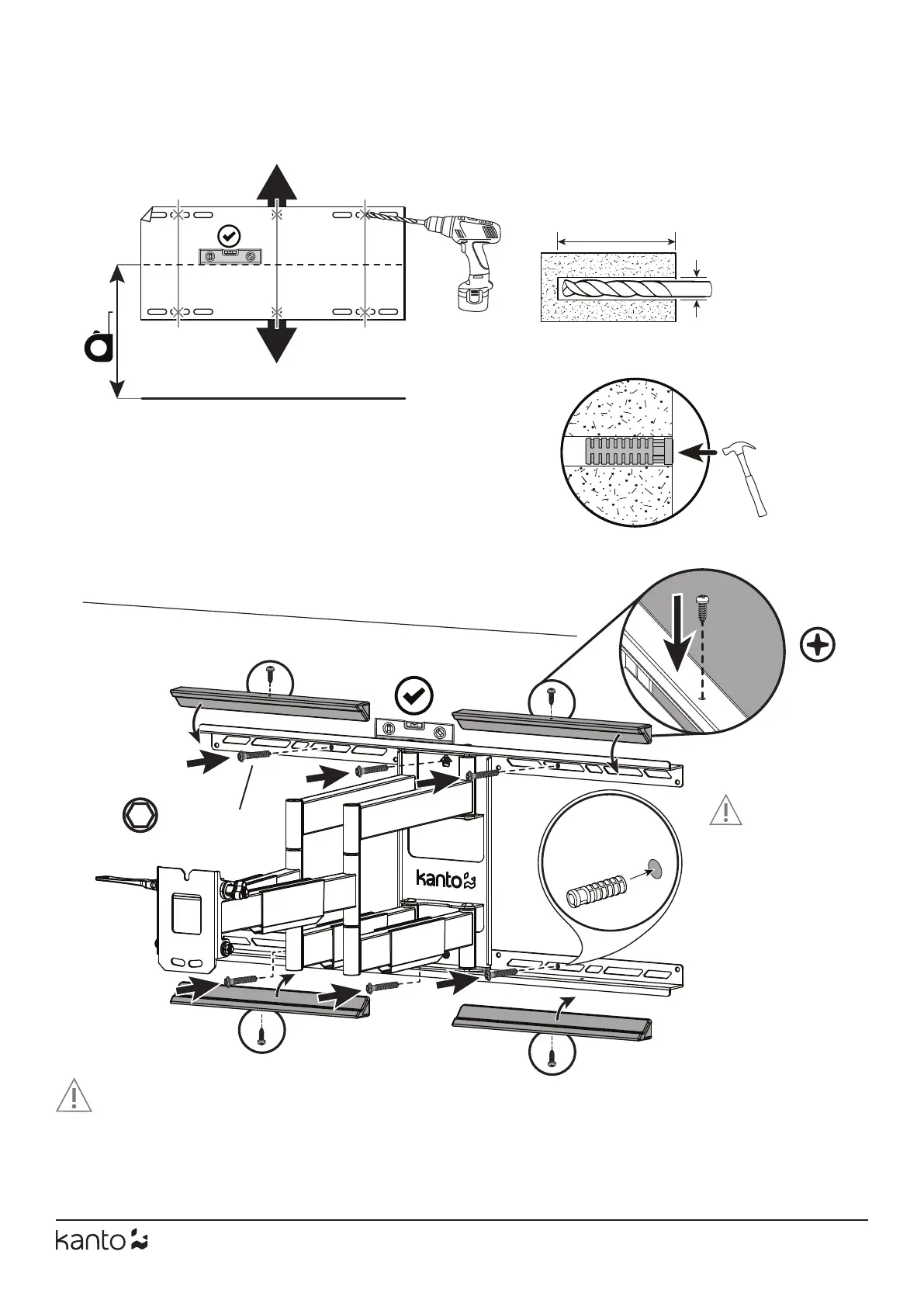 kanto

kanto