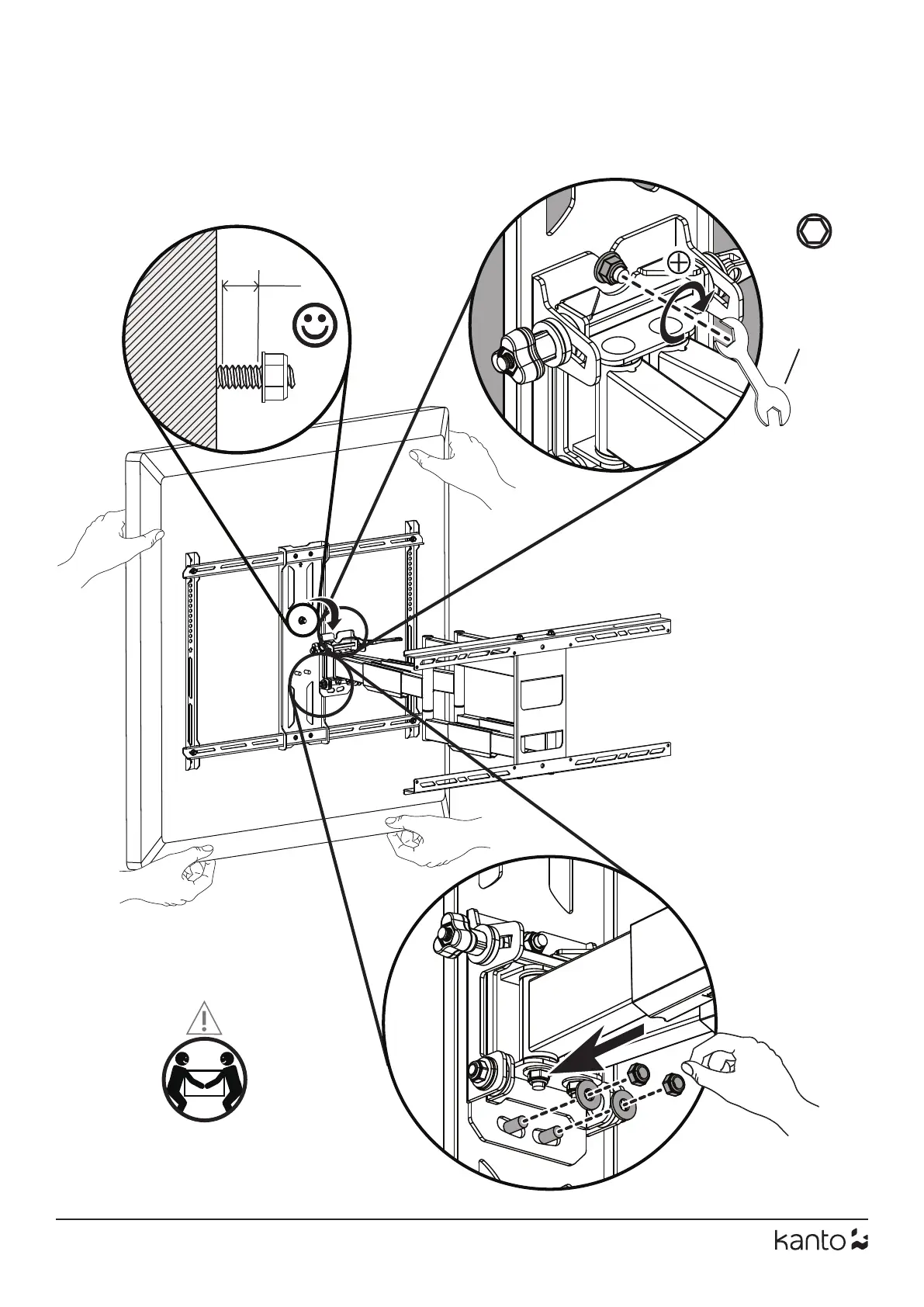 kanto