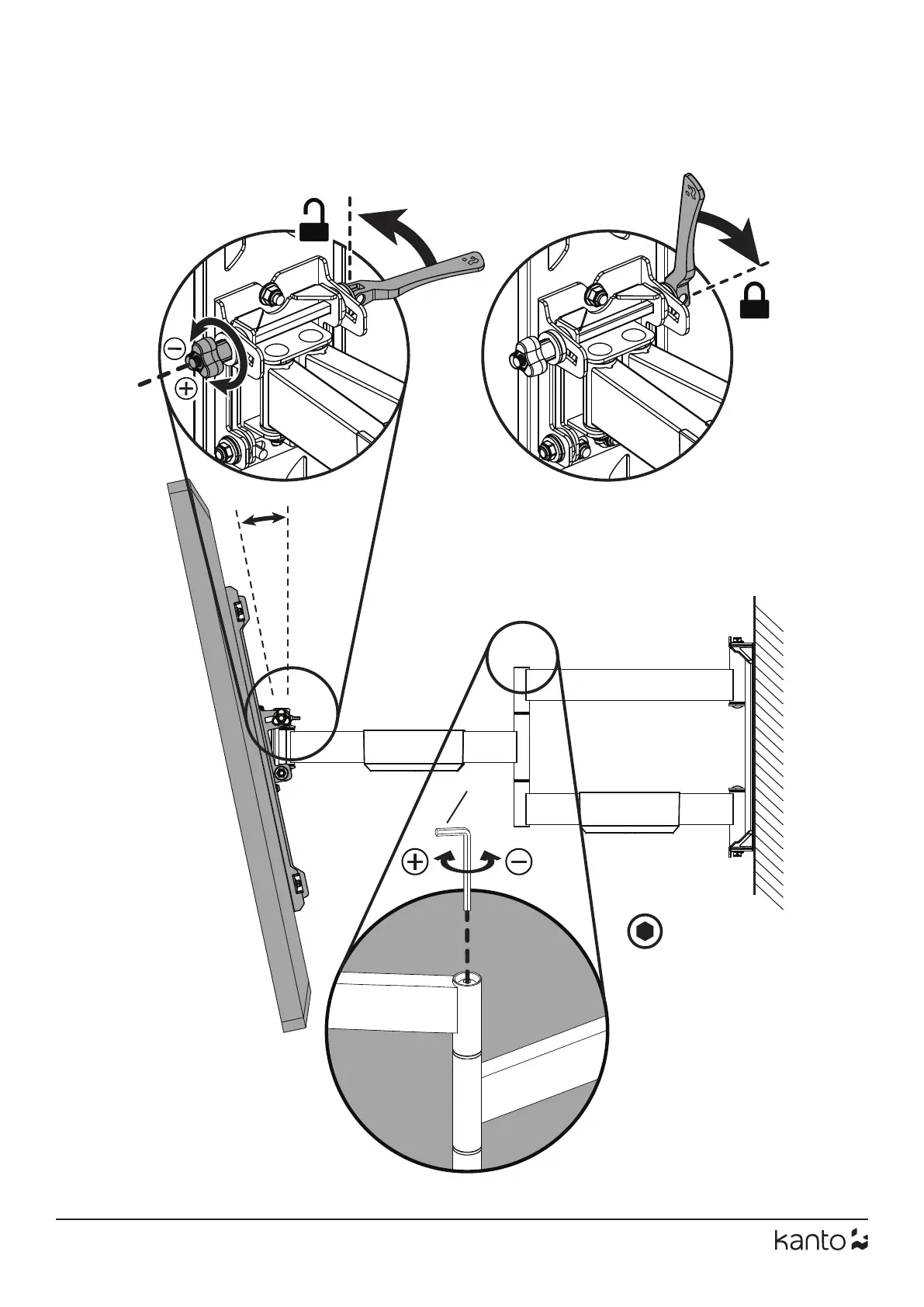 kanto