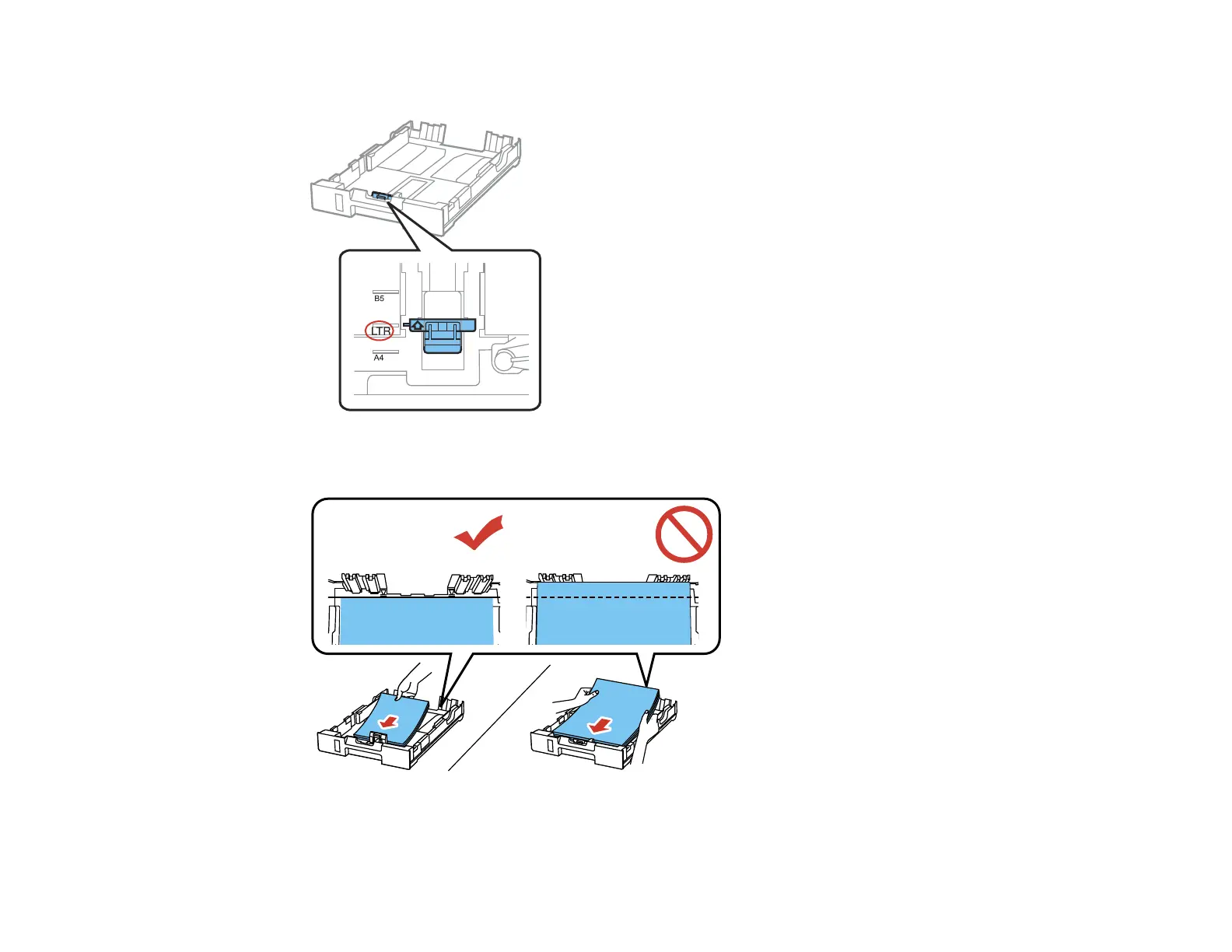 B5
LTR
A4