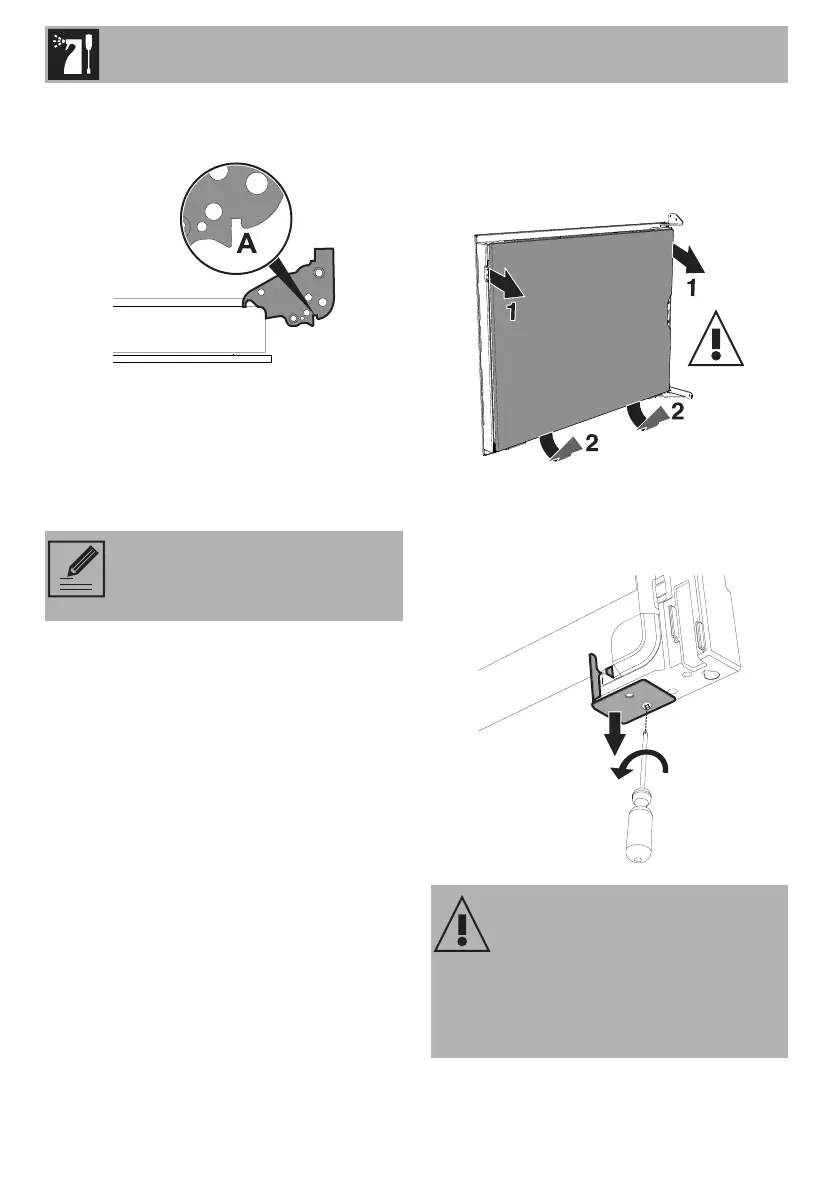 A

1

1

2

2