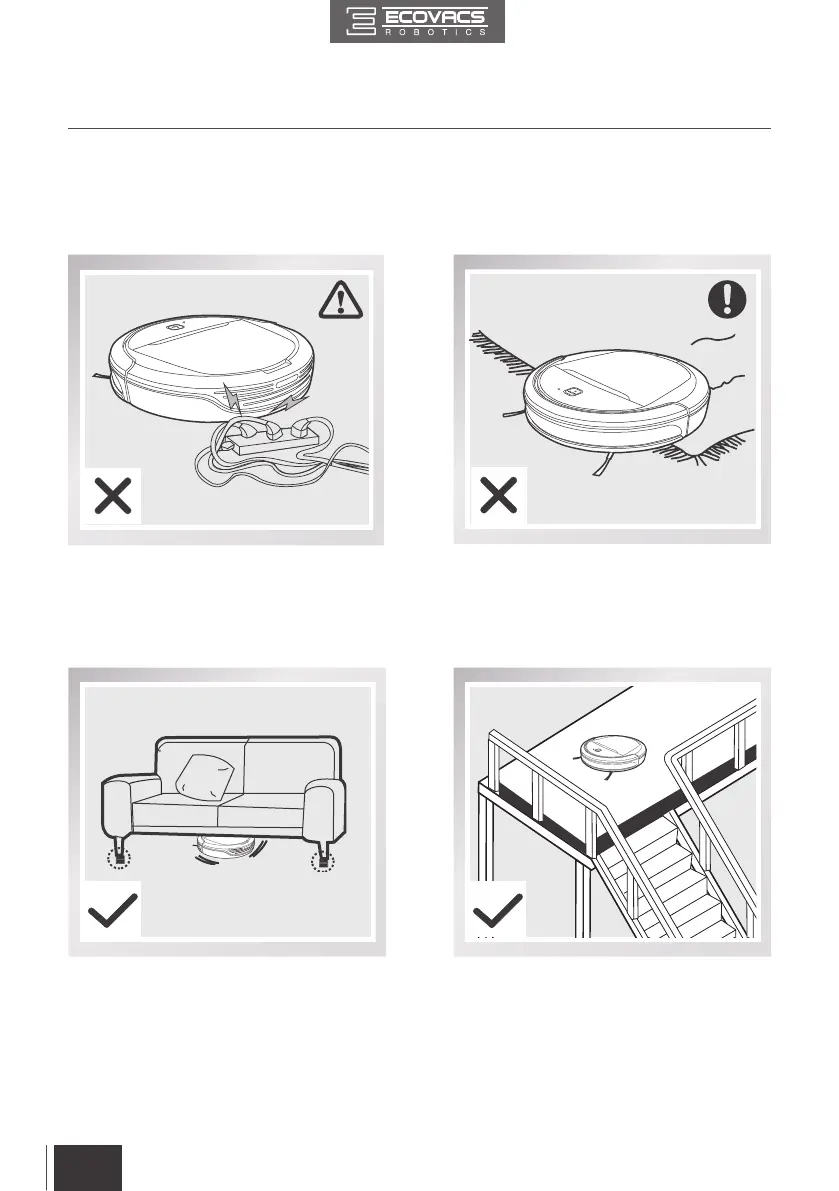 ECOVACS
ROBOTICS