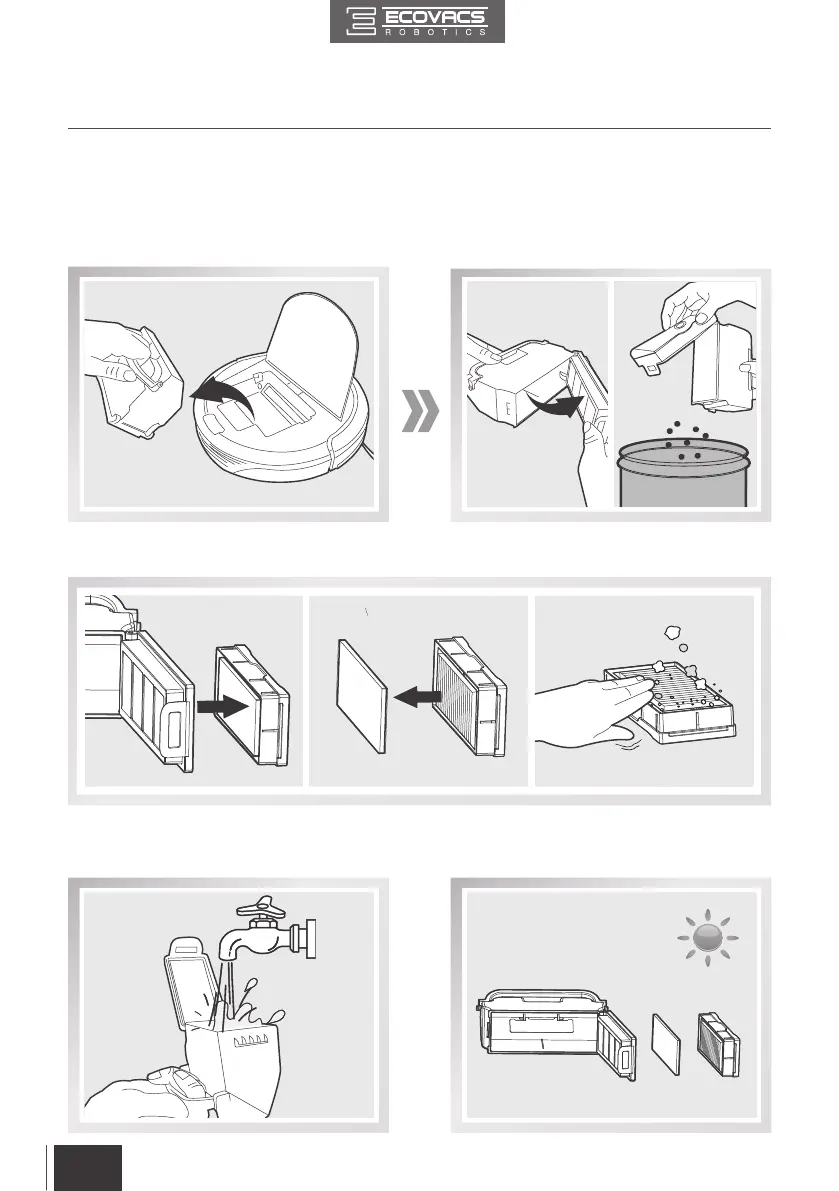 ECOVACS
ROBOTICS