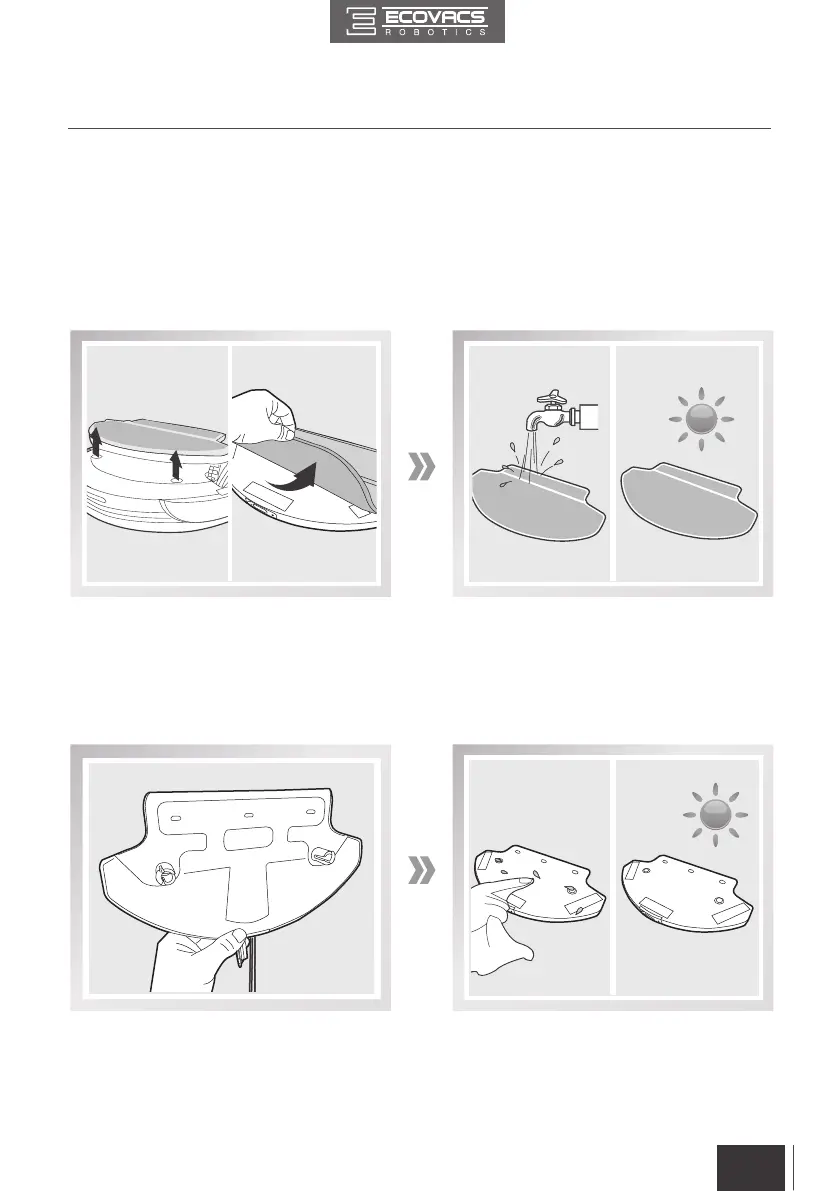 ECOVACS
ROBOTICS