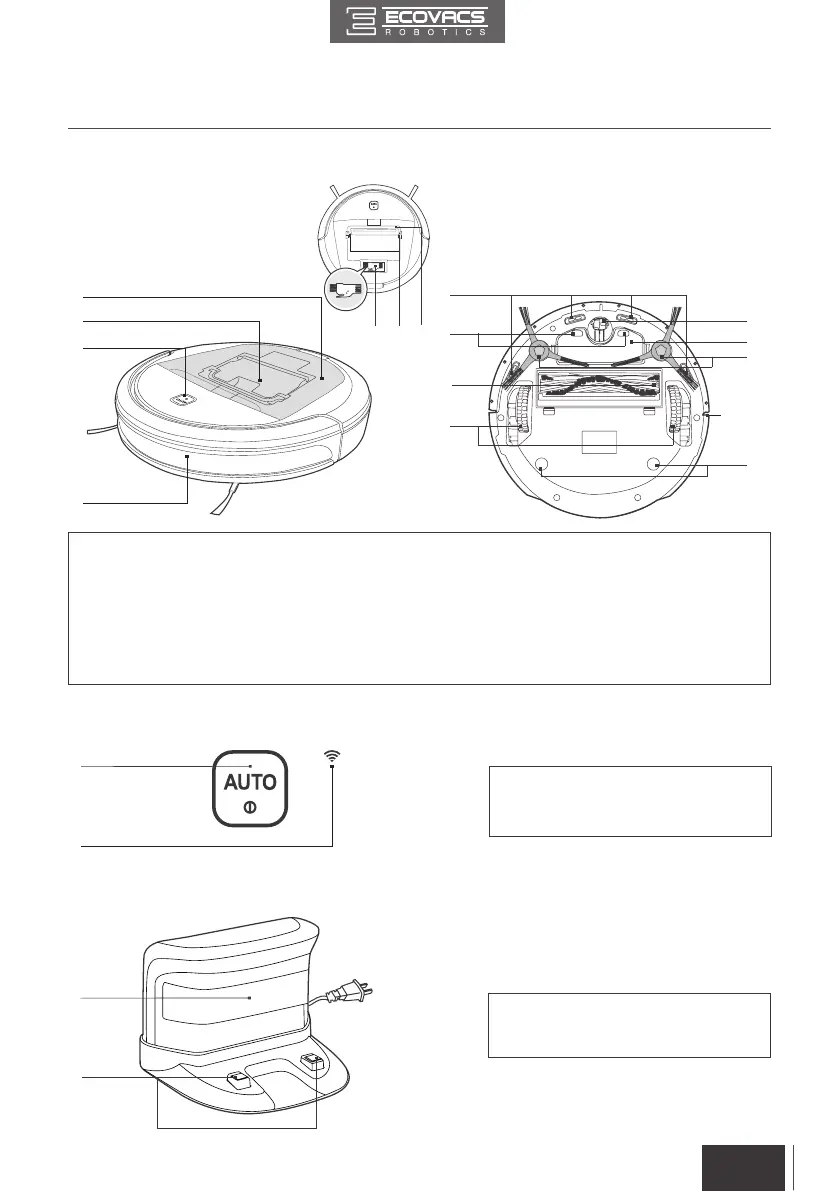 ECOVACS
ROBOTICS

AUTO