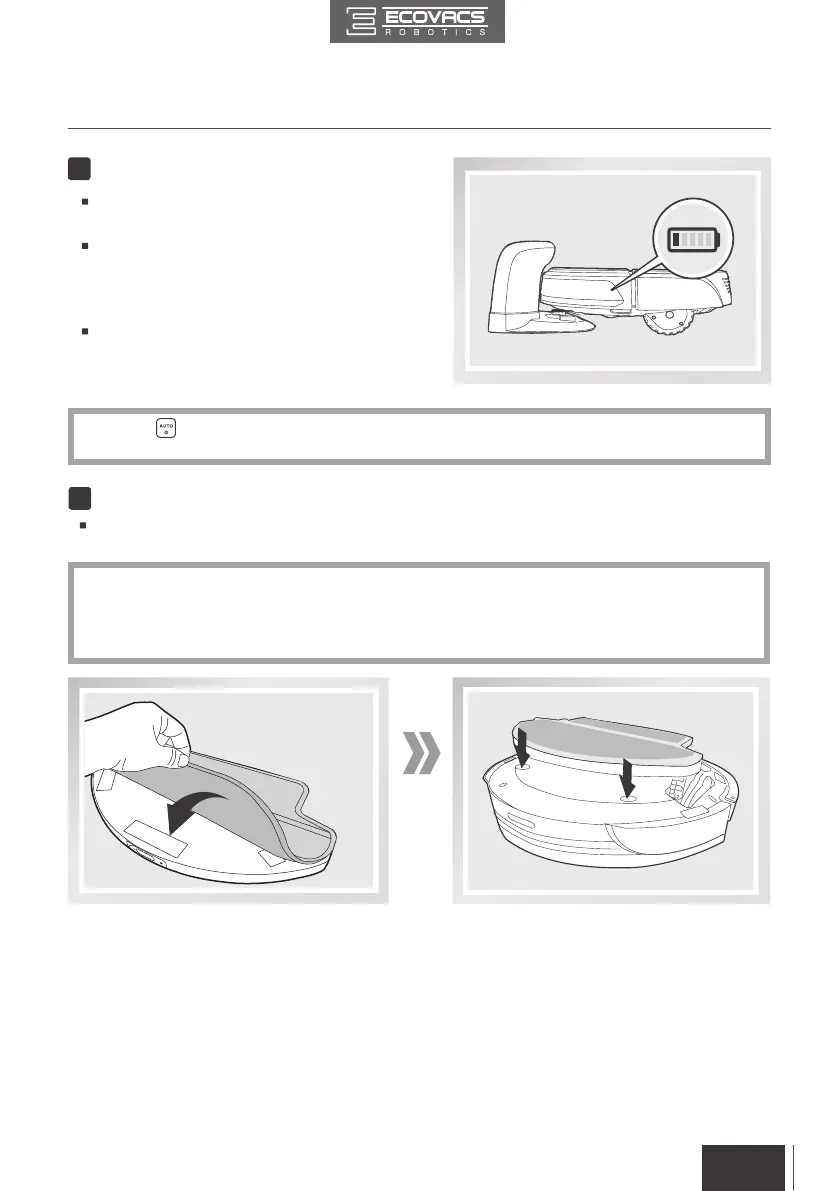 ECOVACS
ROBOTICS

AUTO