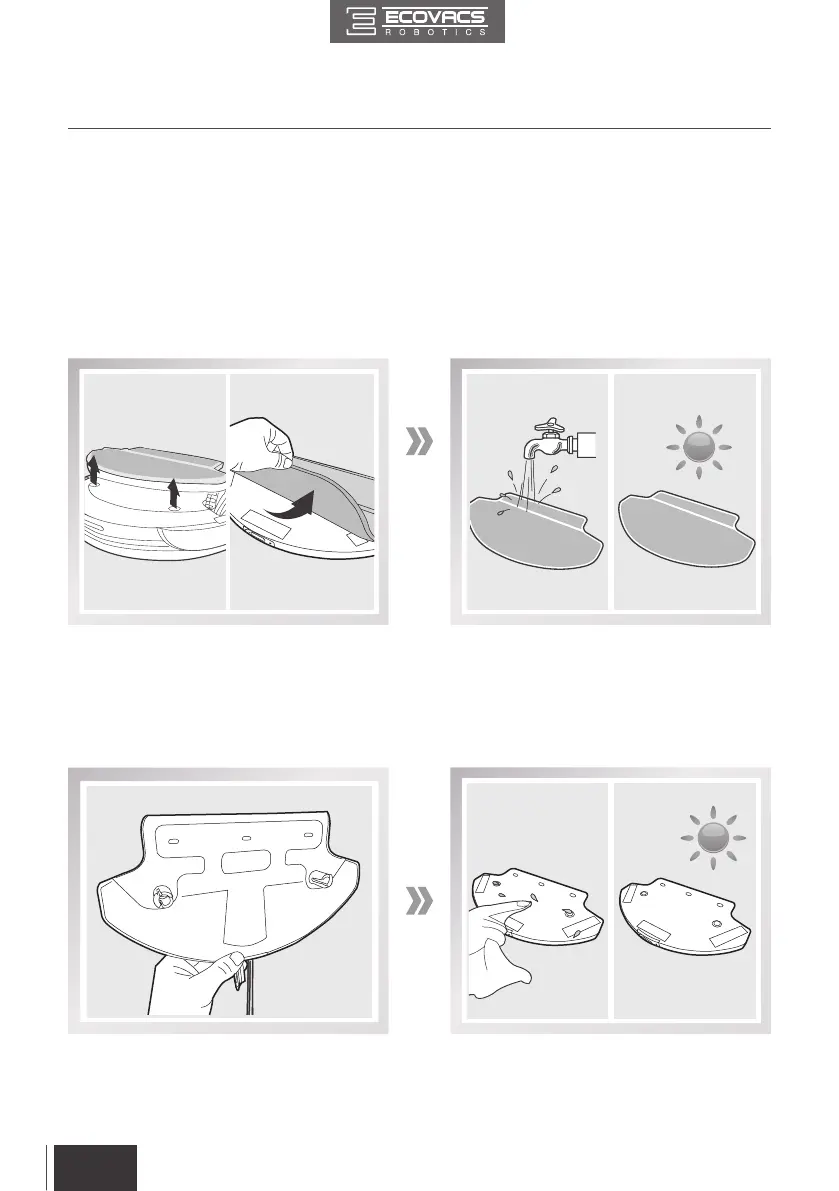 ECOVACS
ROBOTICS