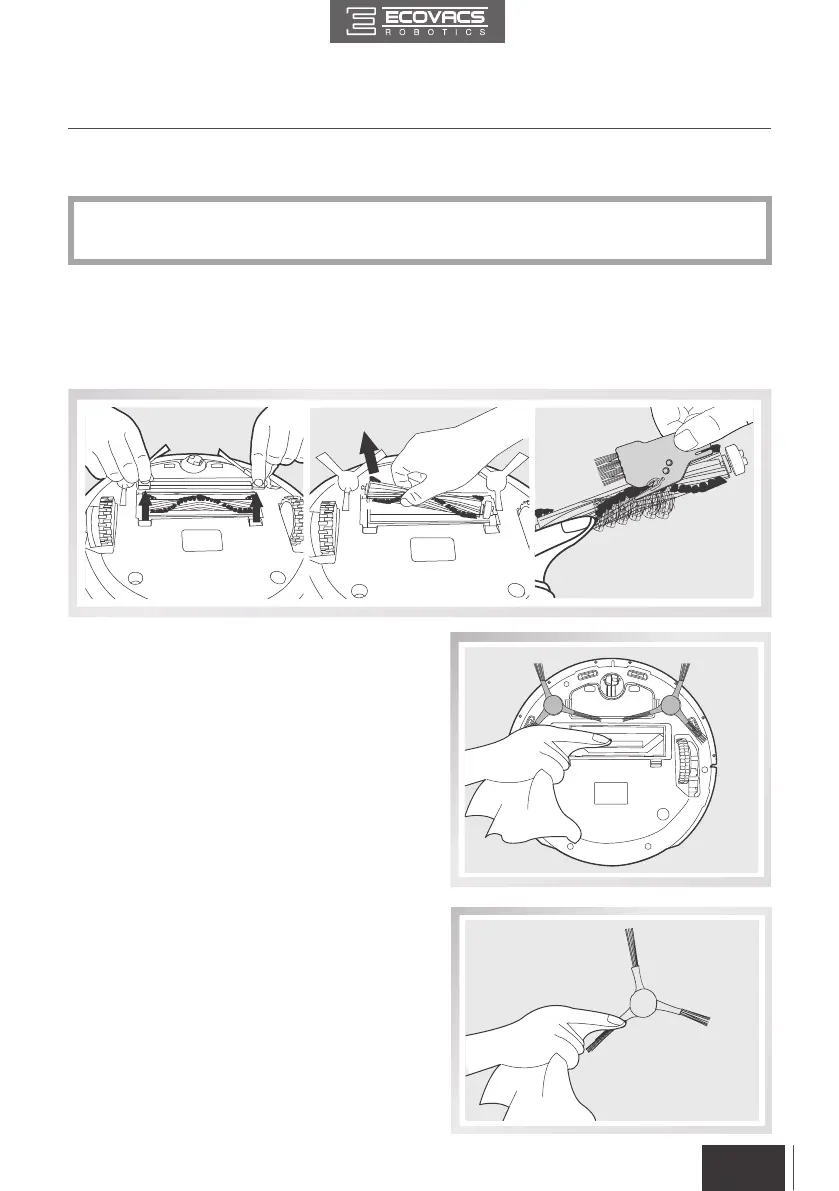 ECOVACS
ROBOTICS