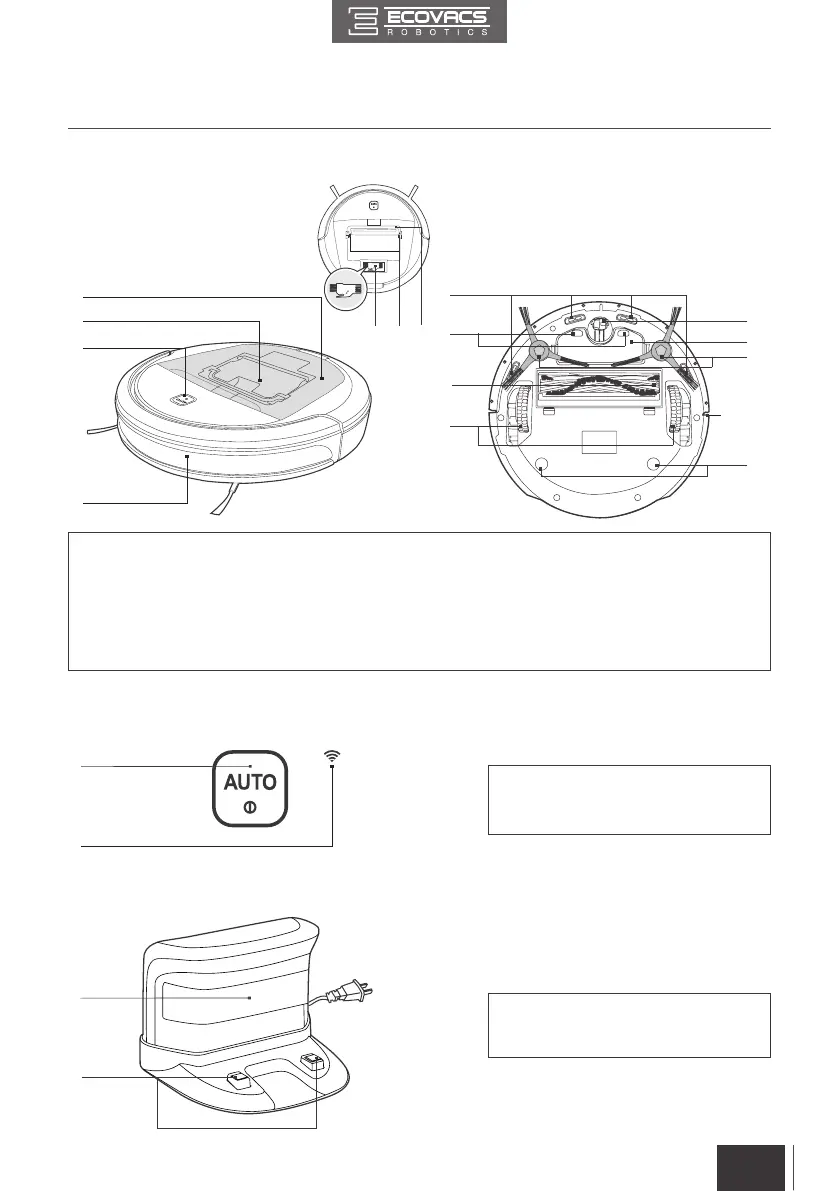 ECOVACS
ROBOTICS

AUTO