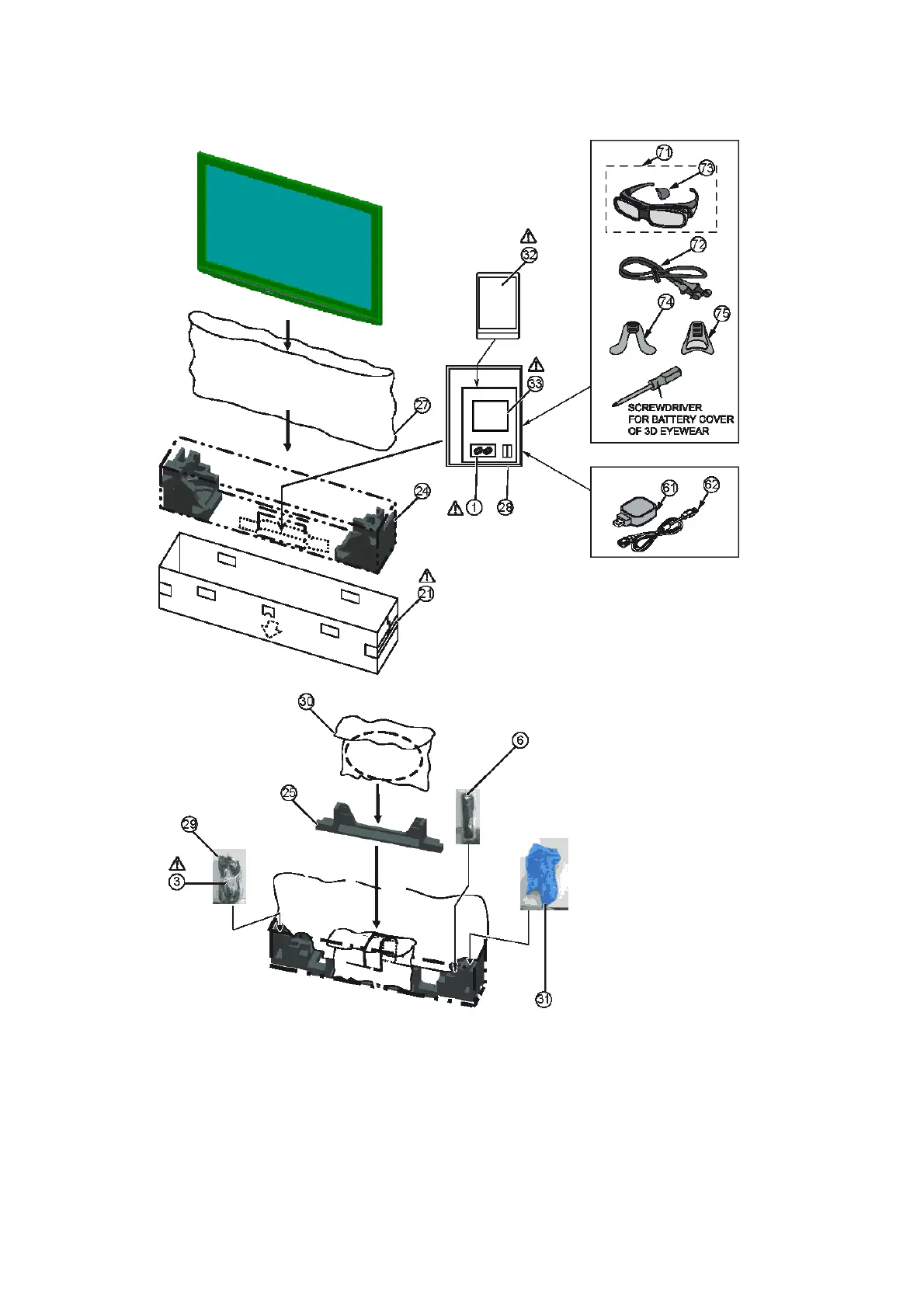 71
73
72
74
75
SCREWDRIVER
FOR BATTERY COVER
OF 3D EYEWEAR
32
33
27
24
1
28
61
62
21
30
6
25
29
3
31