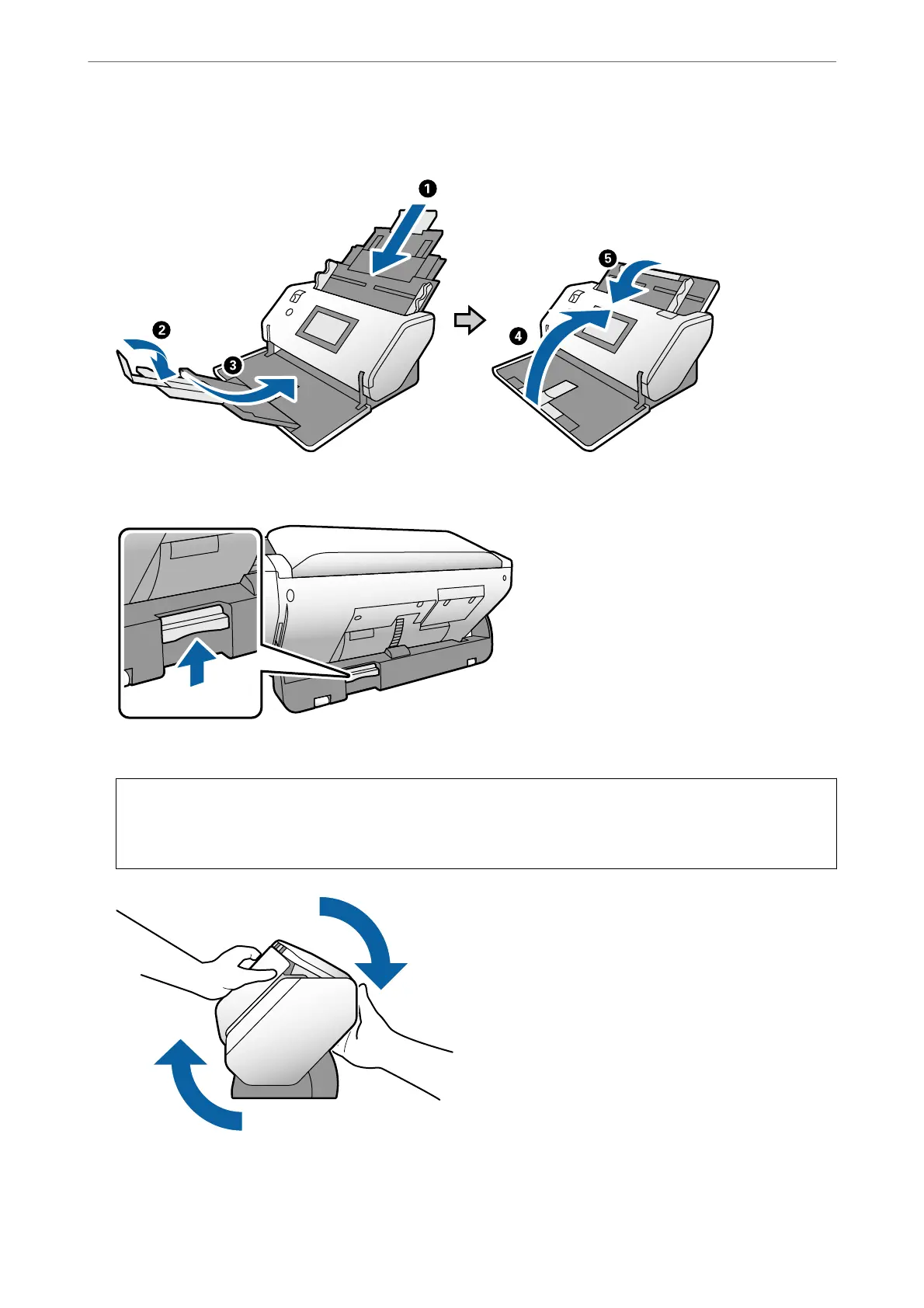 ❶

❷

❸

❹

❺