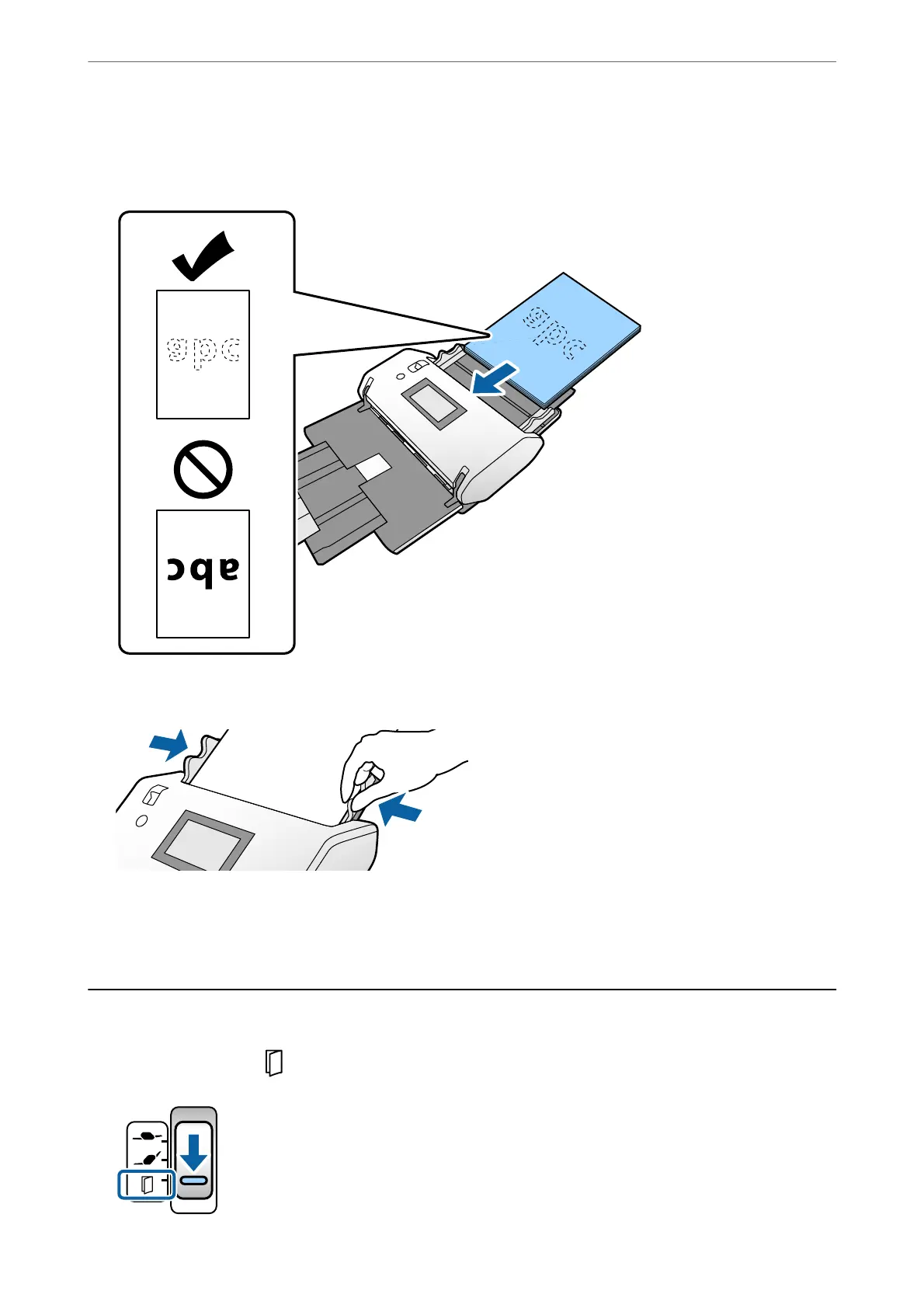 abc

abc

abc