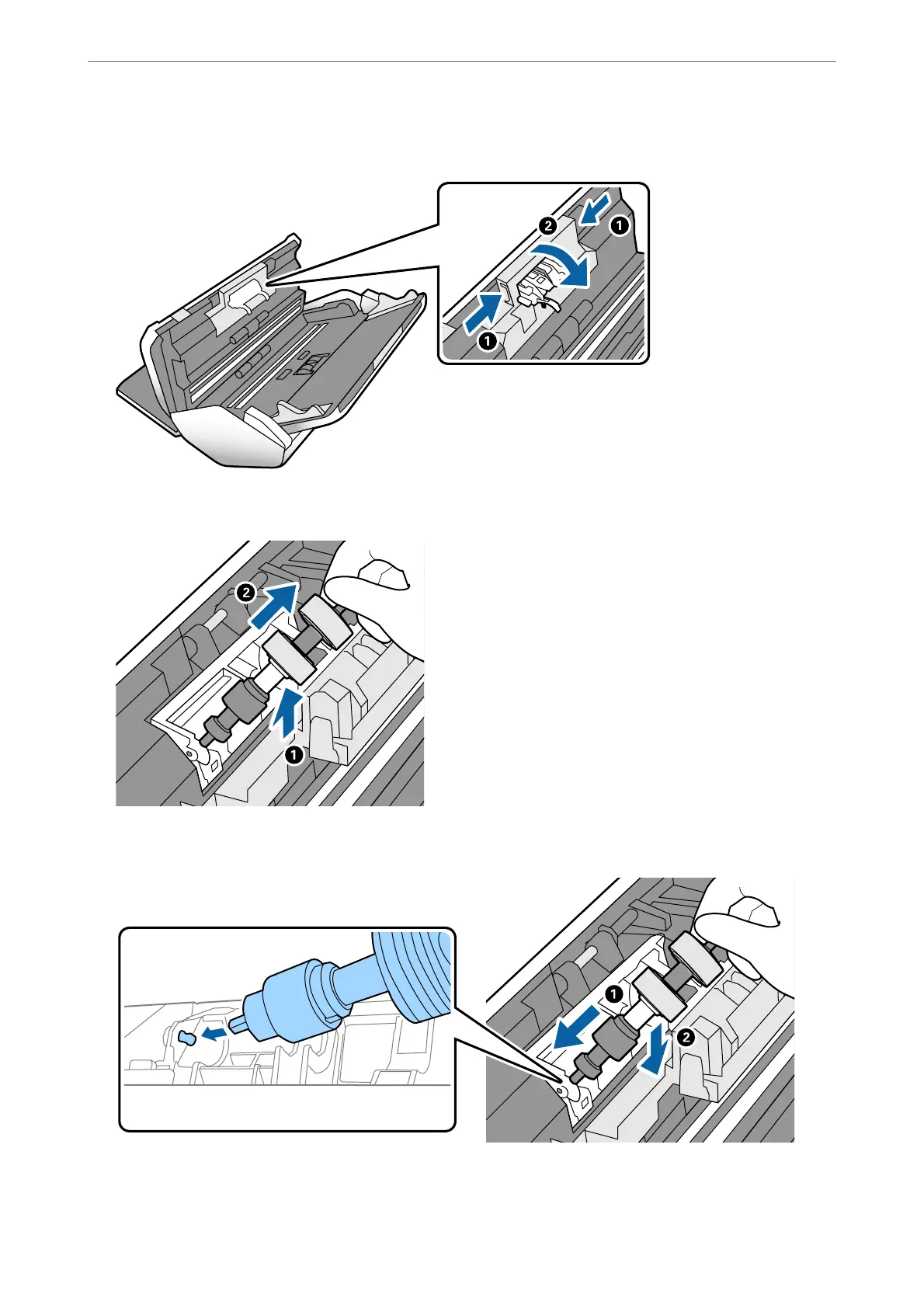 2
1
1
2
1
1
2