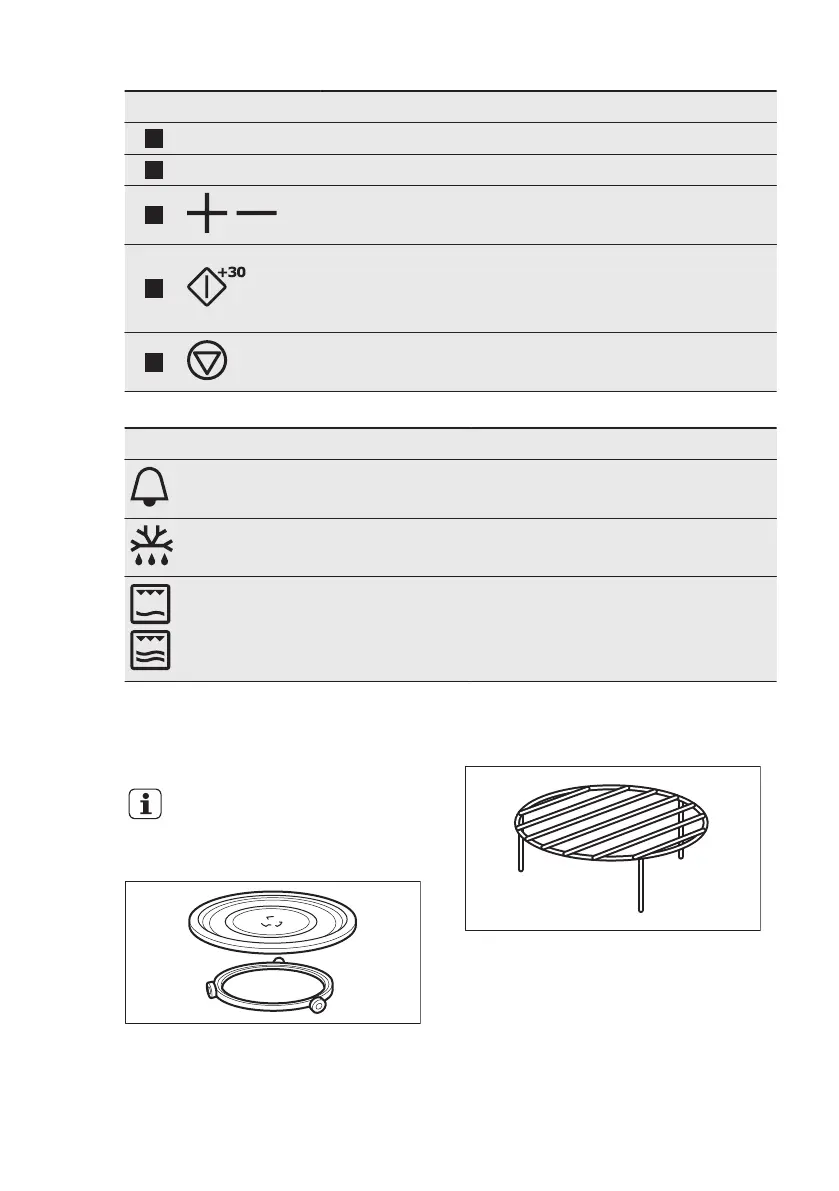 +30