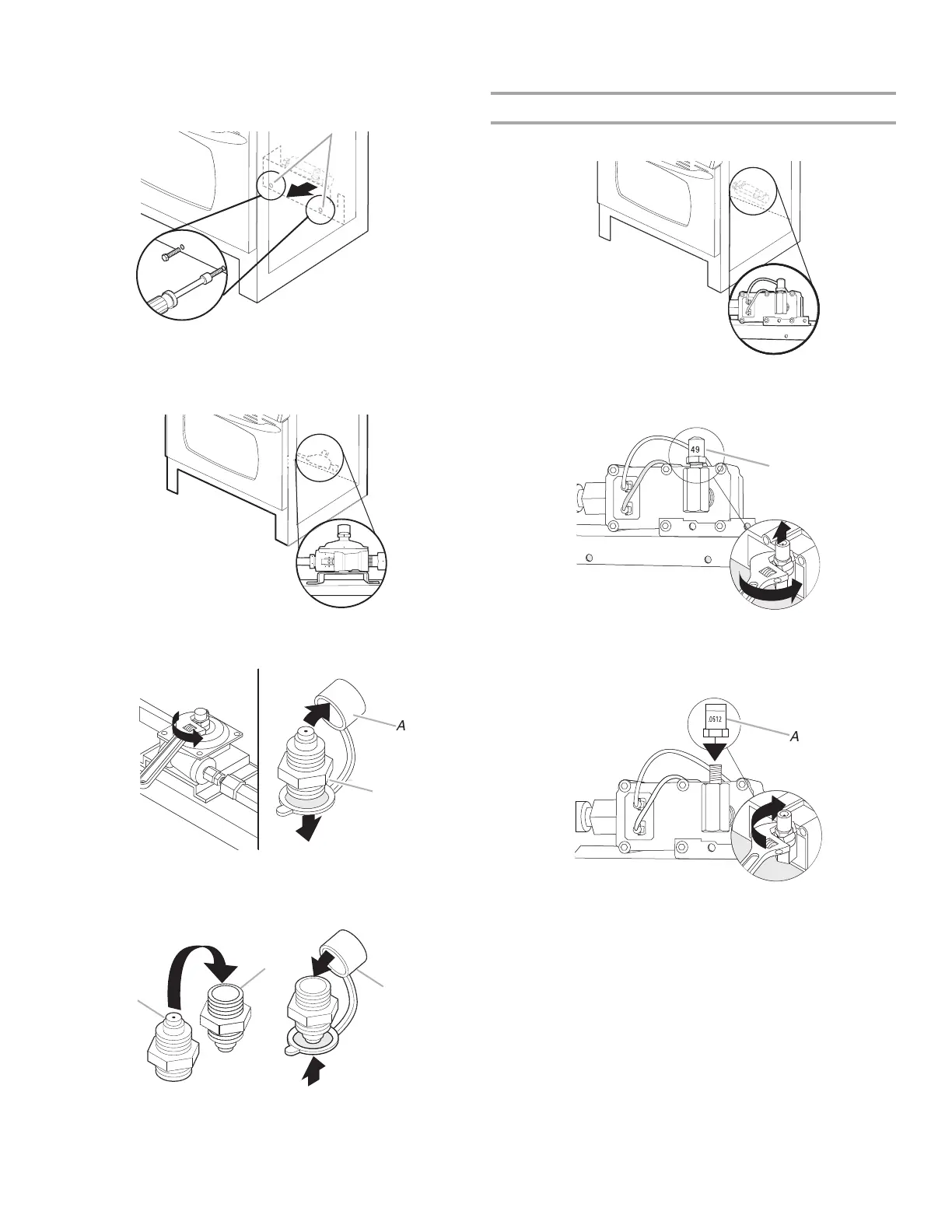 A

49

.0512

A