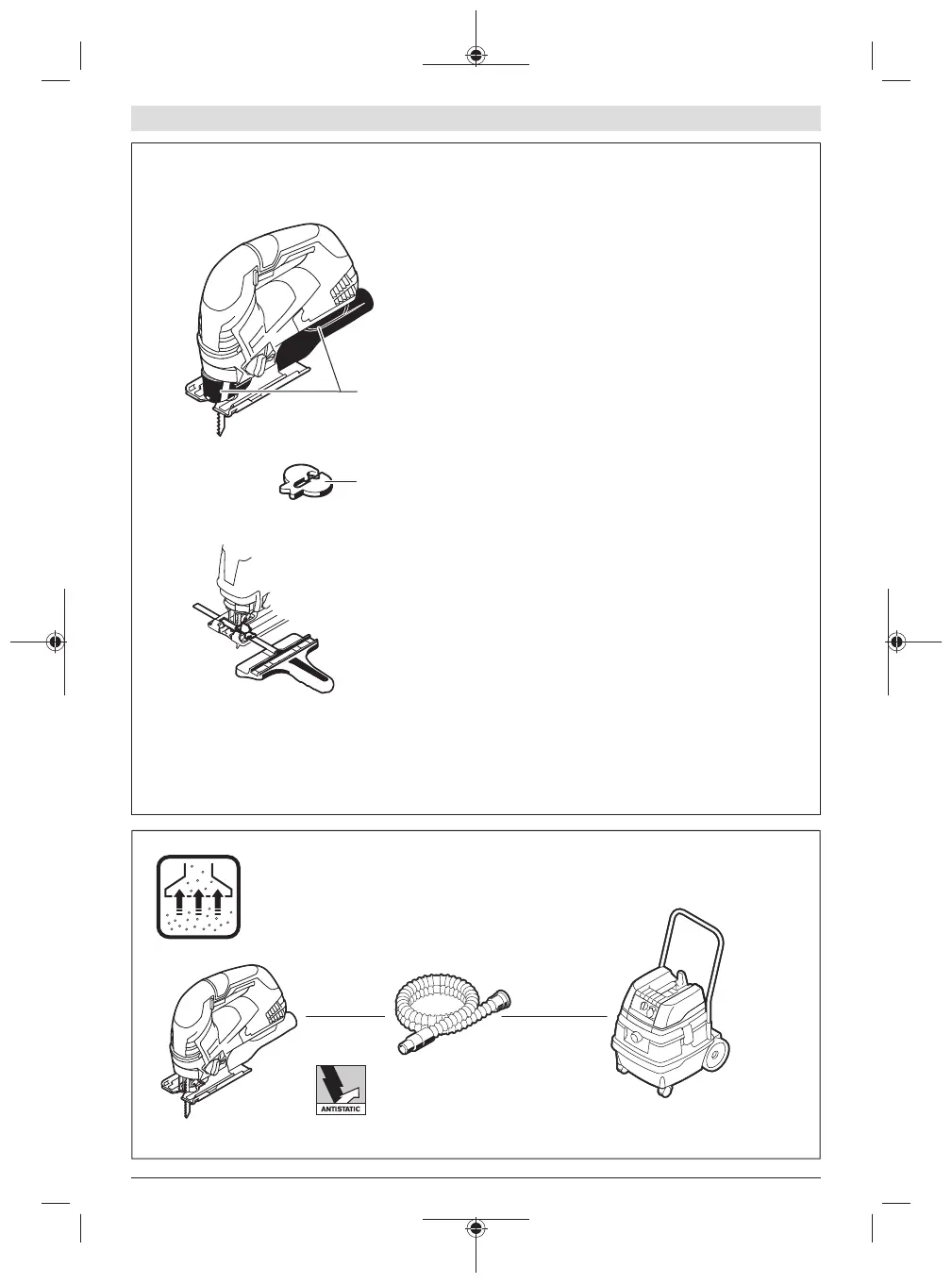 ANTISTATIC