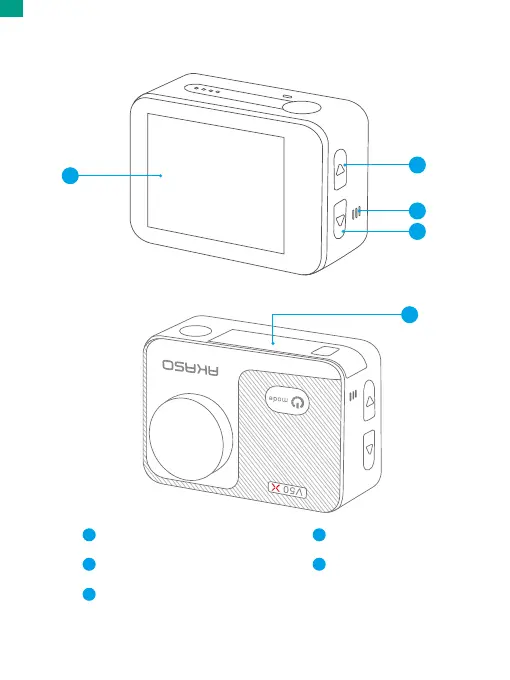 AKASO

mode

V50 X