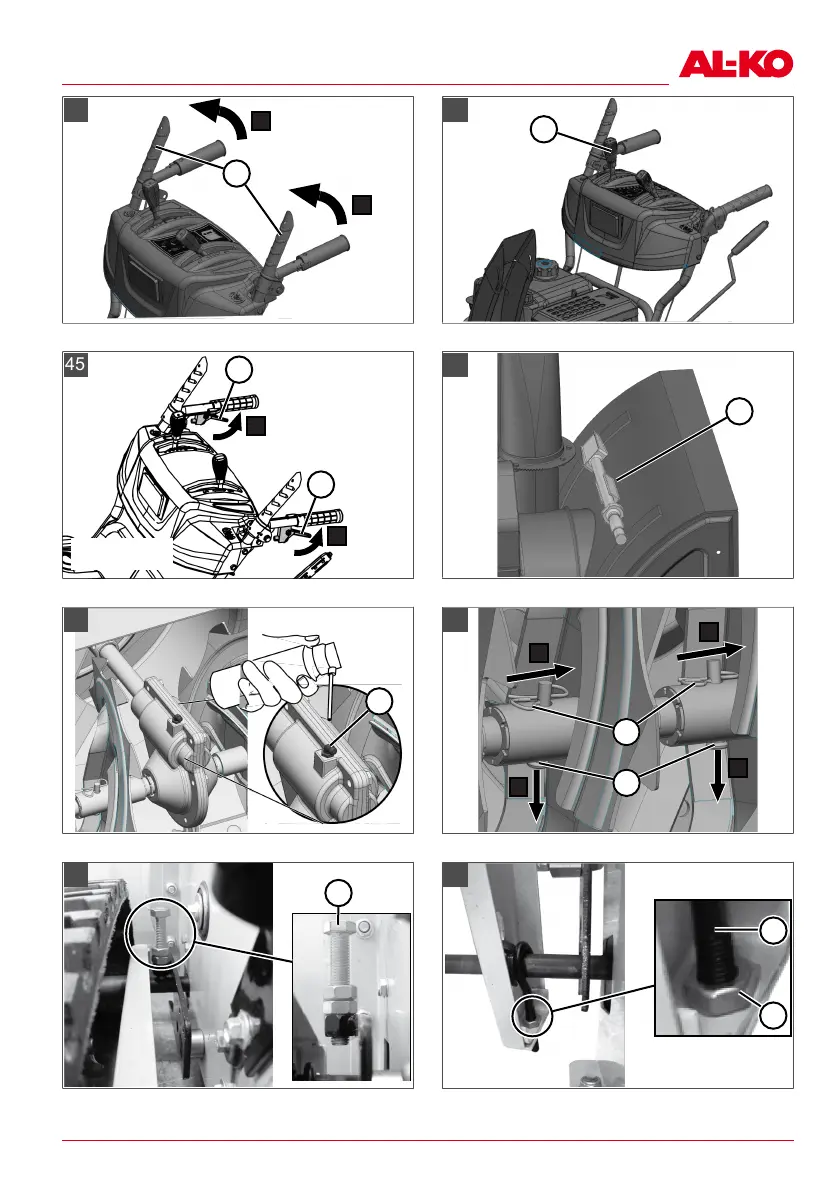 AL-KO

45