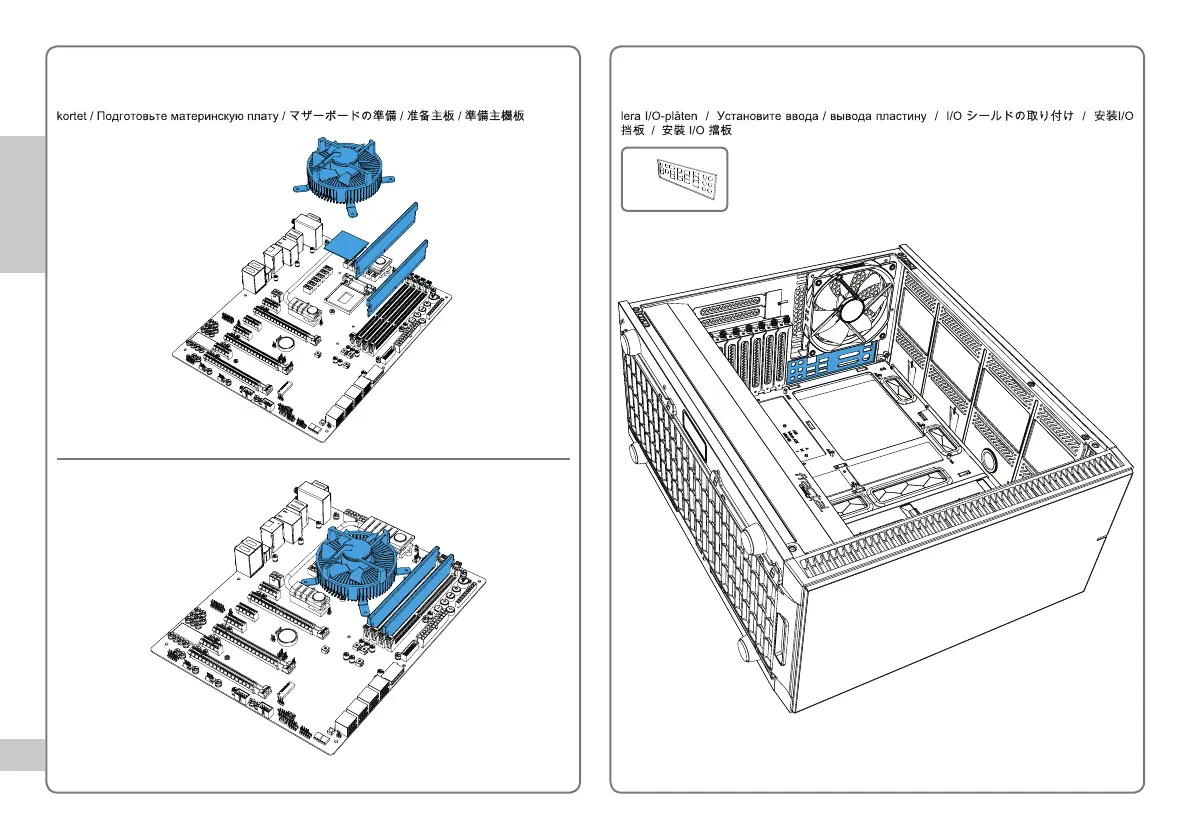 kortet / Подготовьте материнскую плату / マザーボードの準備 / 准备主板 / 準備主機板

lera I/O-plåten / Установите ввода / вывода пластину / I/O シールドの取り付け / 安装I/O 挡板 / 安裝 I/O 擋板