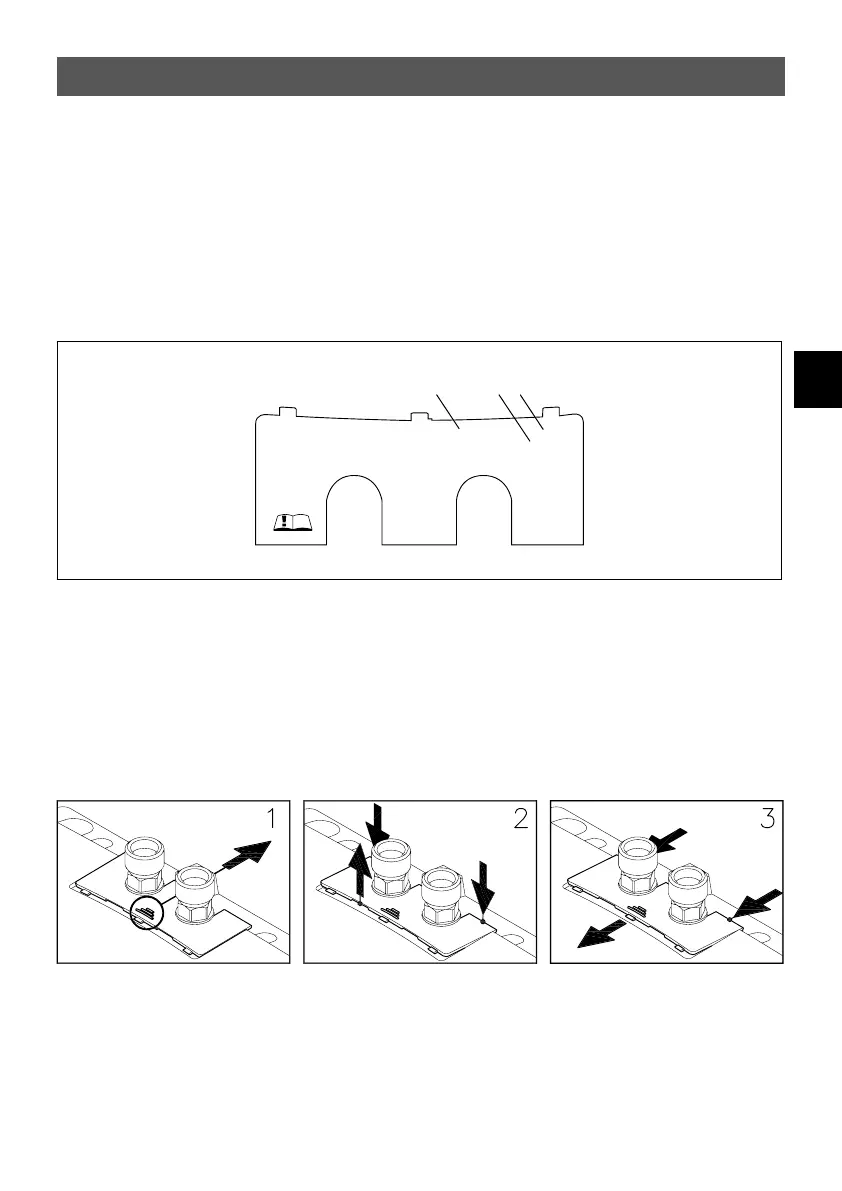 1

2

3