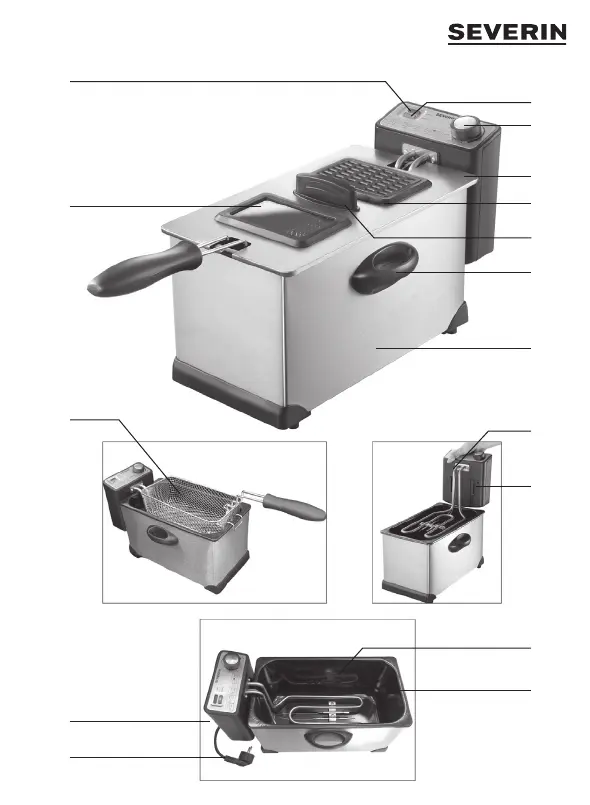 SEVERIN

SEVERIN