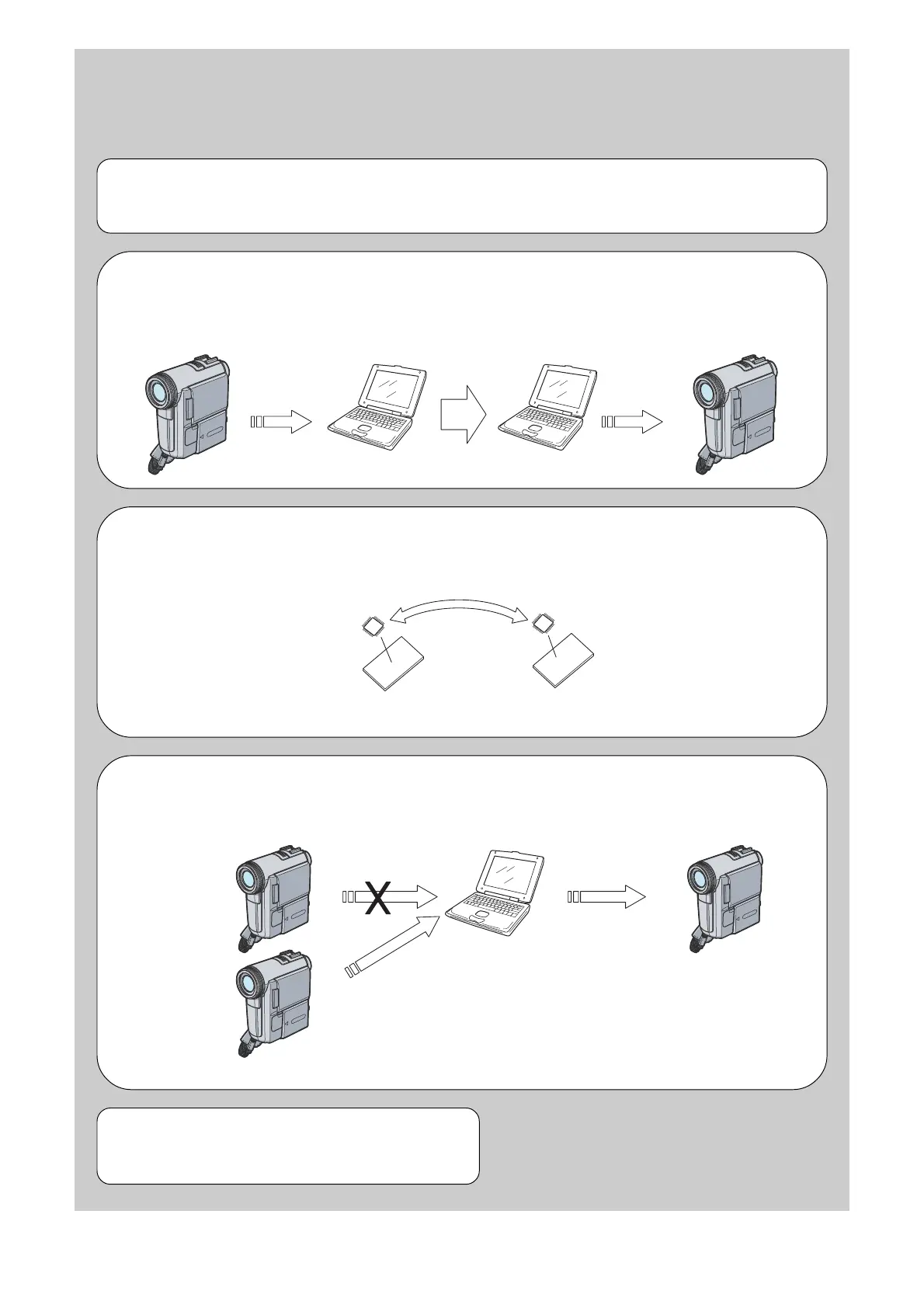 X