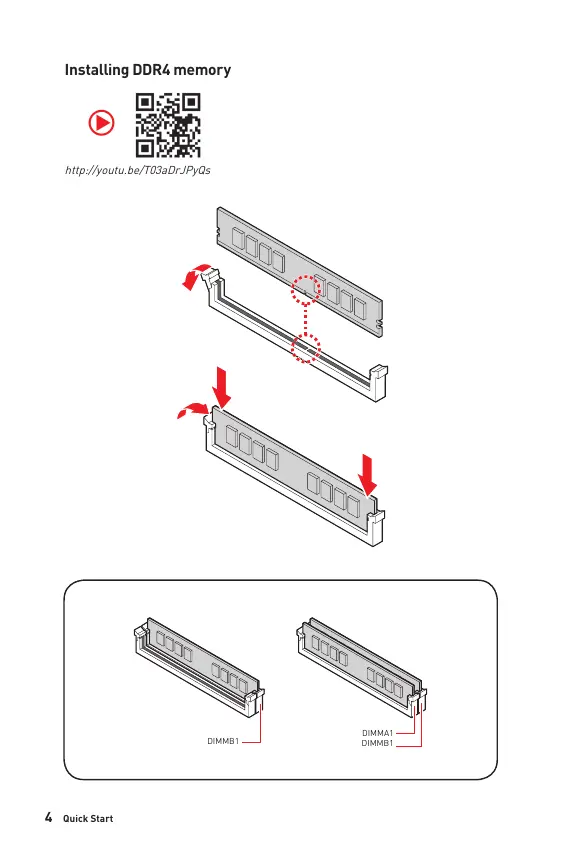 Installing DDR4 memory

http://youtu.be/T03aDrJPyQs

DIMMB1

DIMMA1
DIMMB1

4 Quick Start