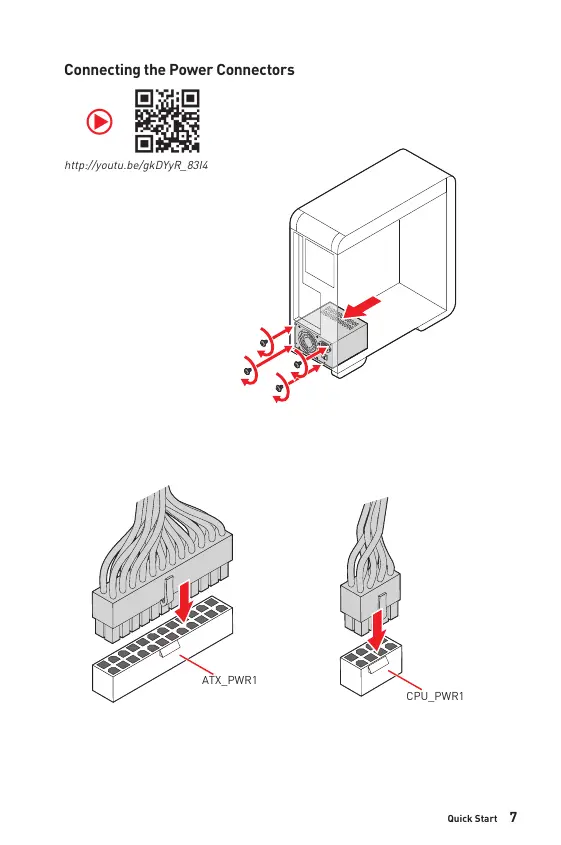 Connecting the Power Connectors

http://youtu.be/gkDYyR_83I4

ATX_PWR1

CPU_PWR1

Quick Start 7