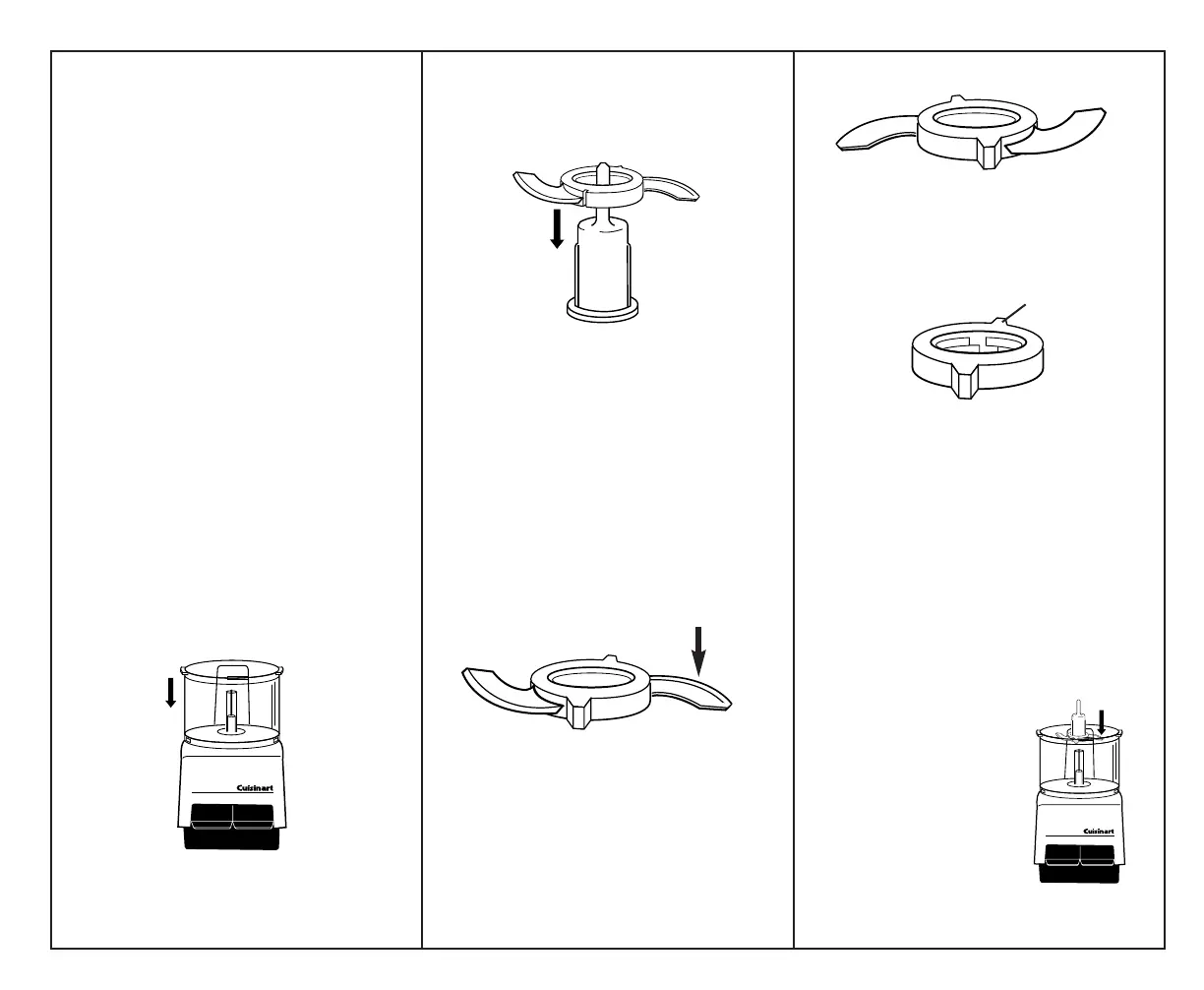 Cuisinart

Cuisinart