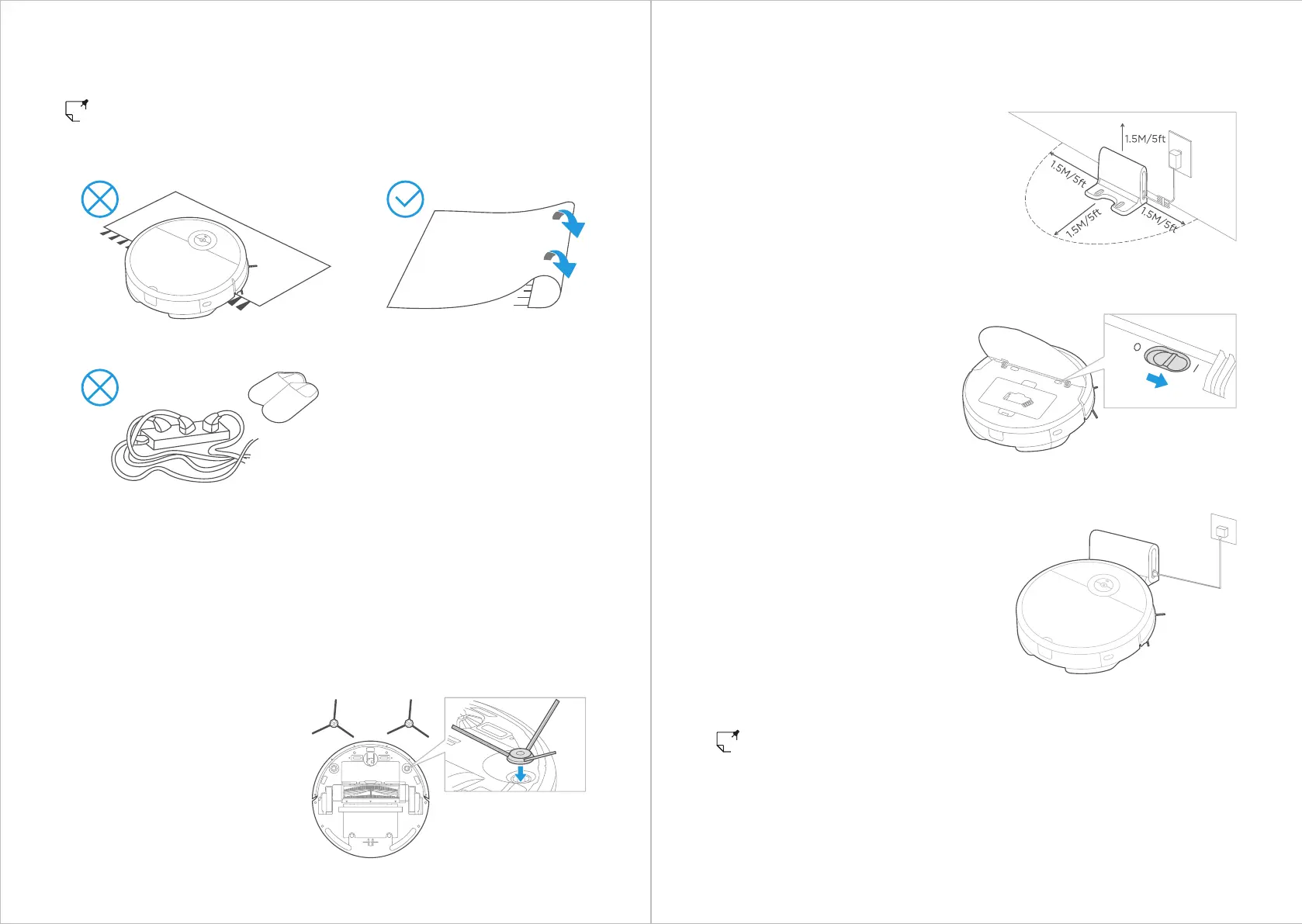 1.5M/5ft

1.5M/5ft

1.5M/5ft

1.5M/5ft

O

I