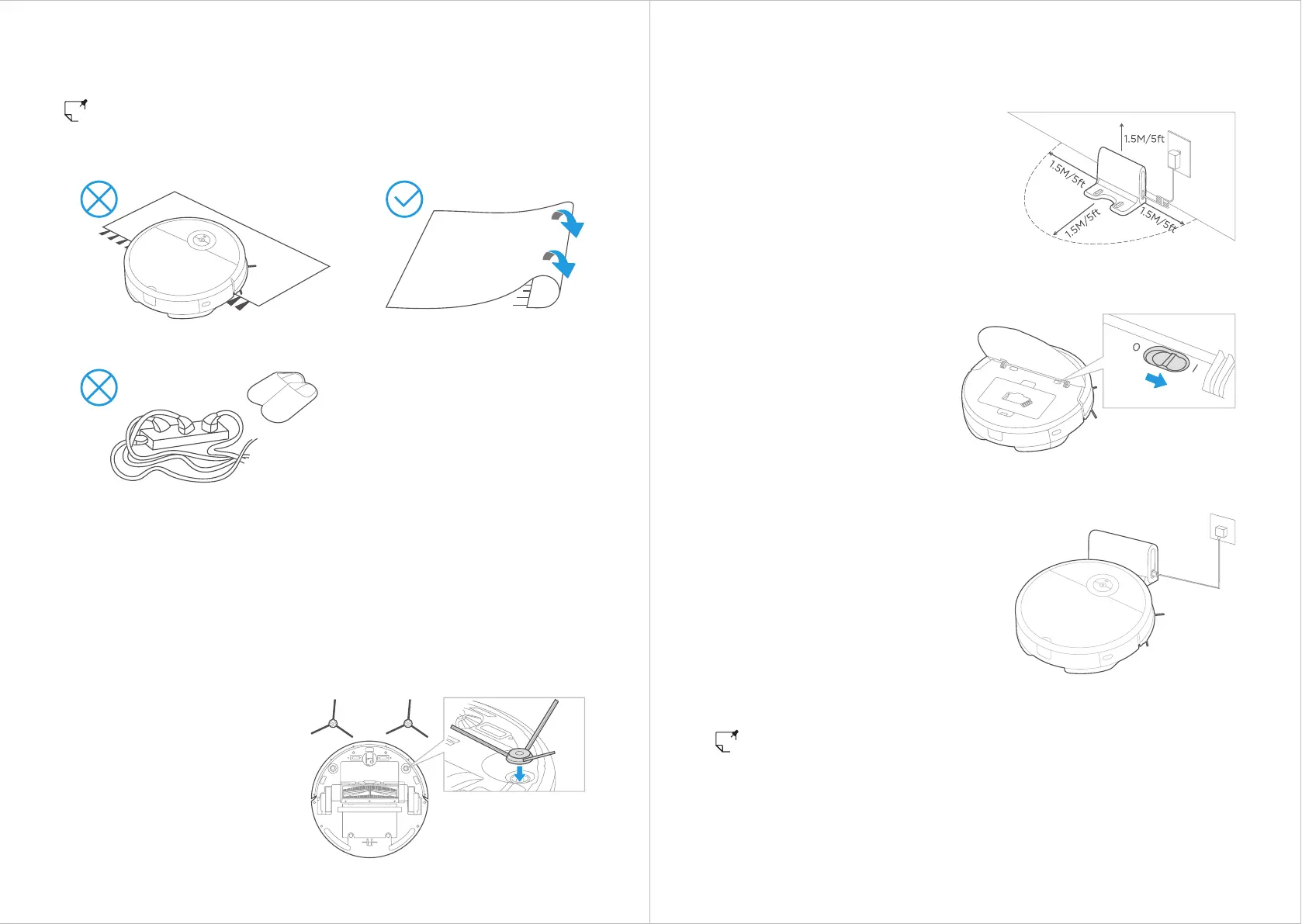 1.5M/5ft

1.5M/5ft

1.5M/5ft

1.5M/5ft

O

I