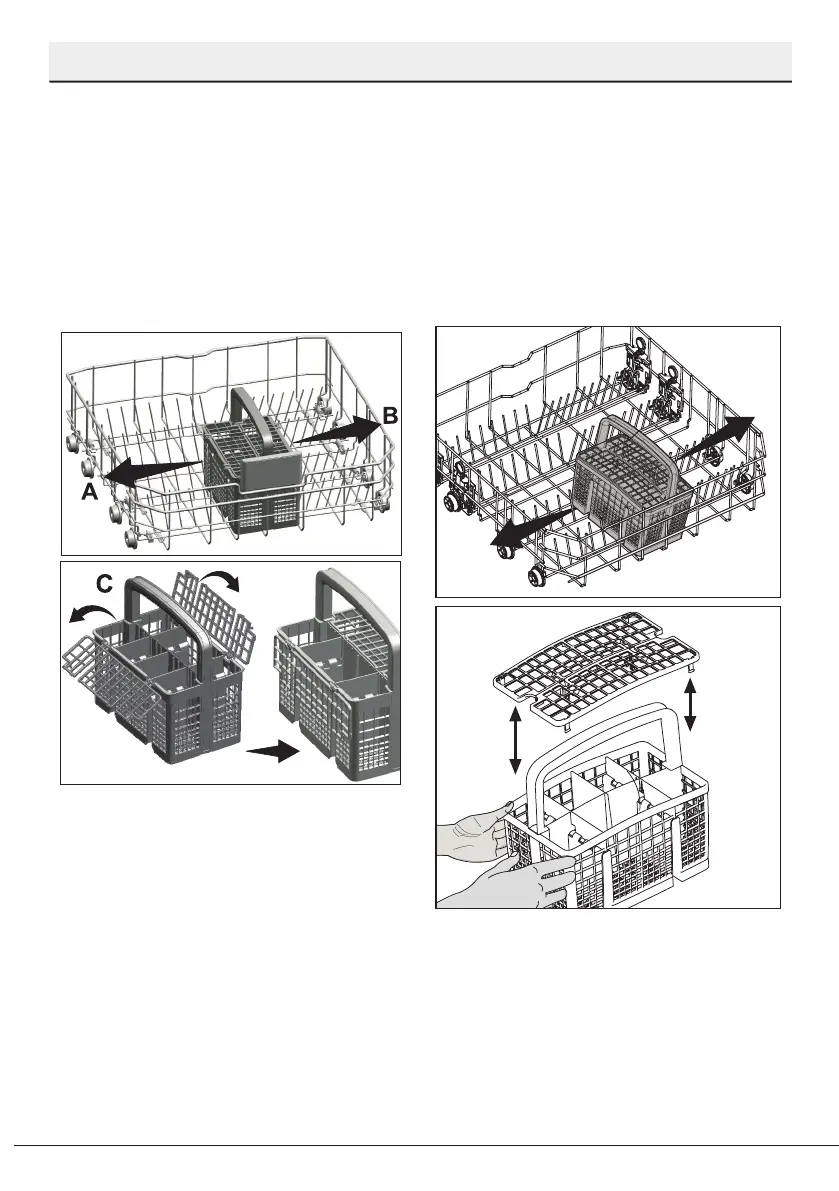 B

A

C