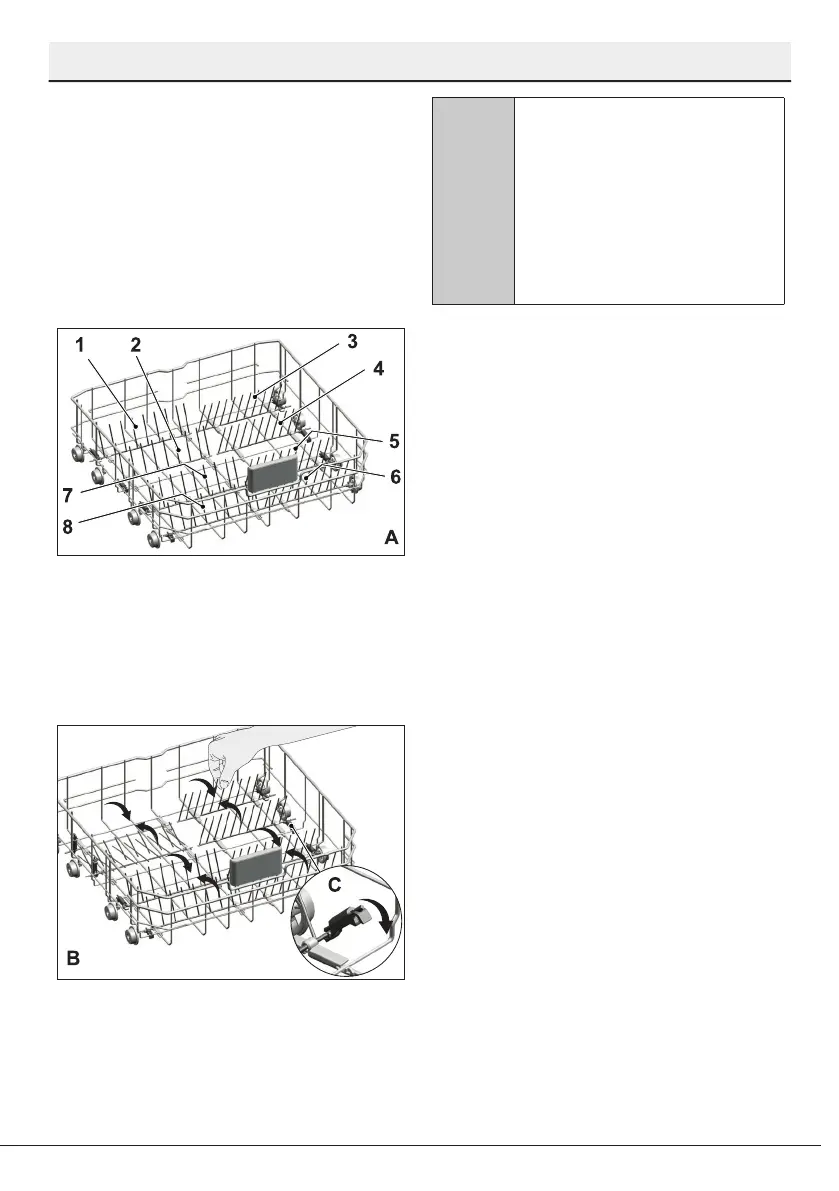 1
2
3
4
5
6
7
8
A

B
C