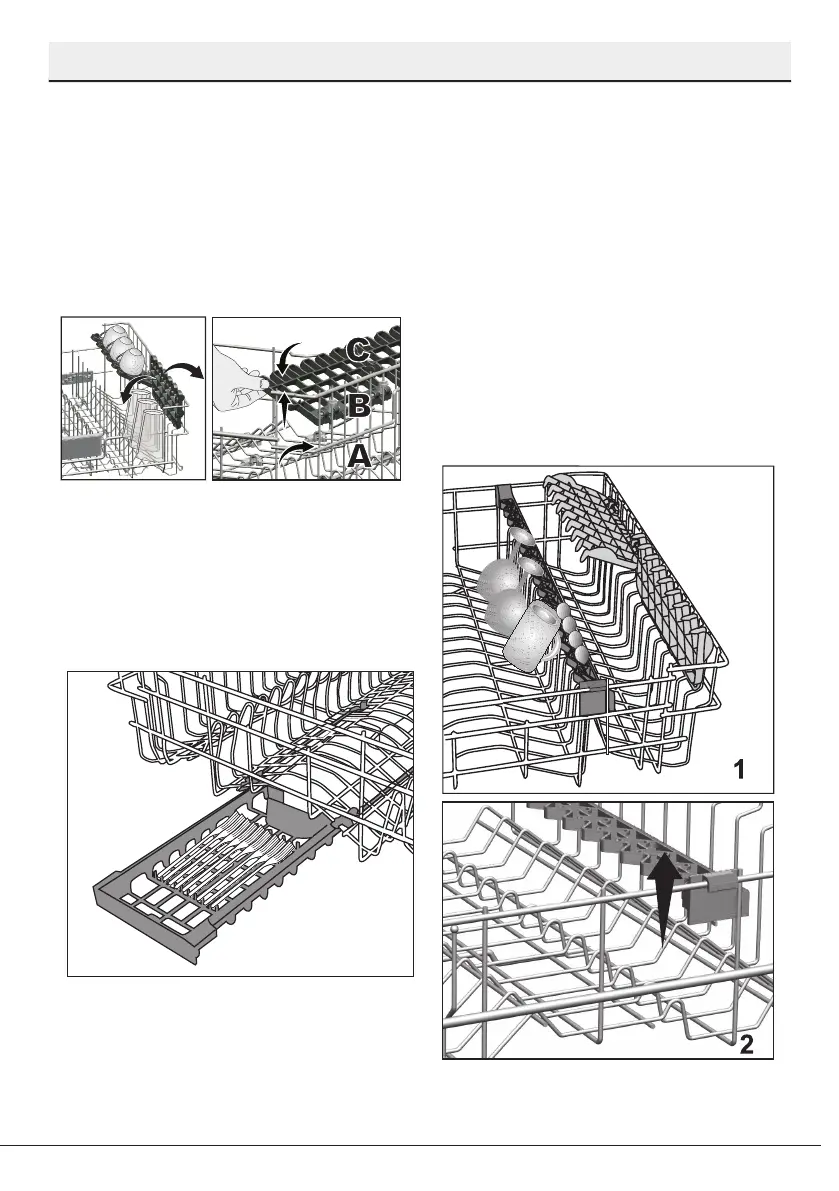 C
B
A

1

2